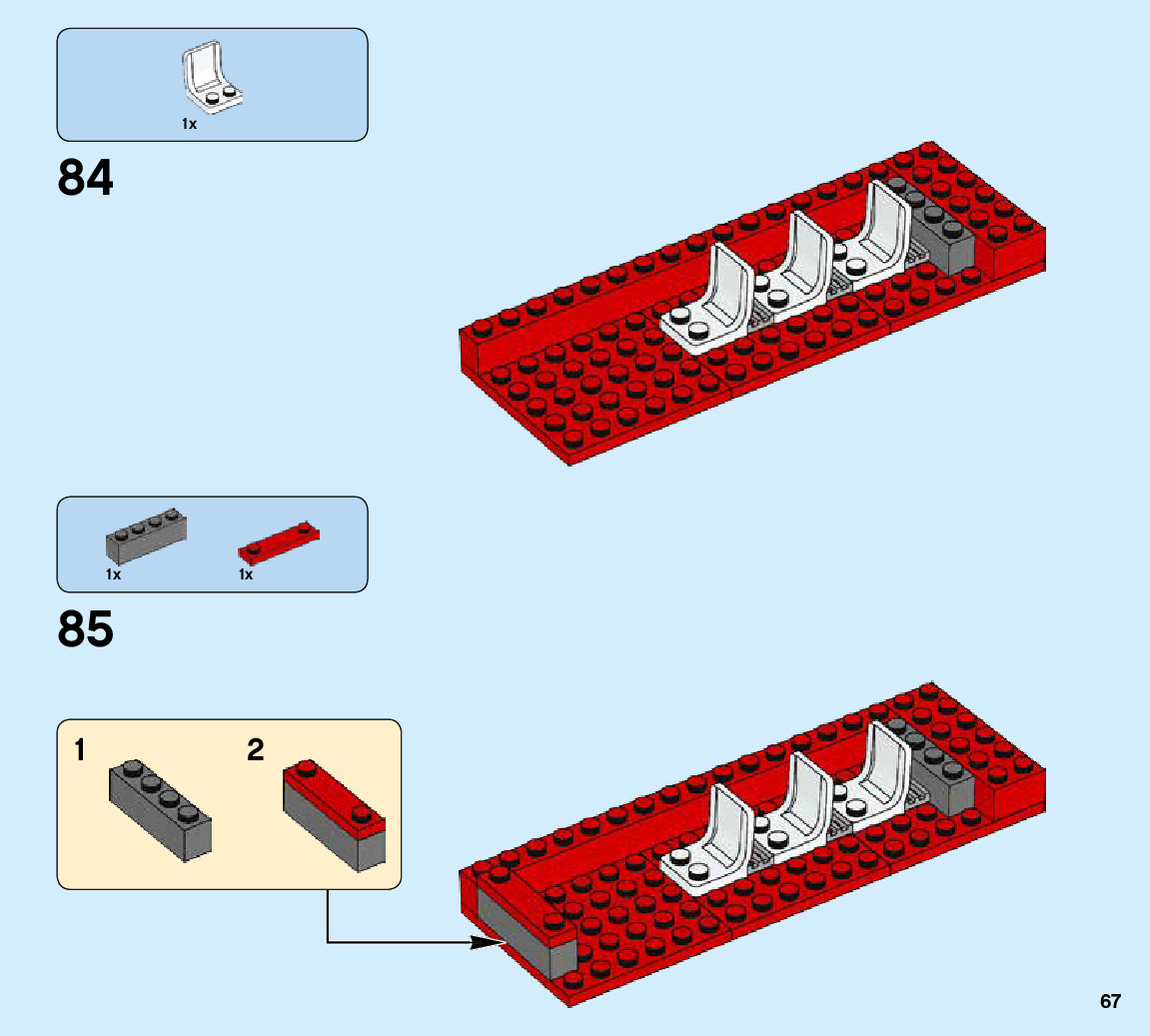 1x

84

1x 1x

85

1

2

67