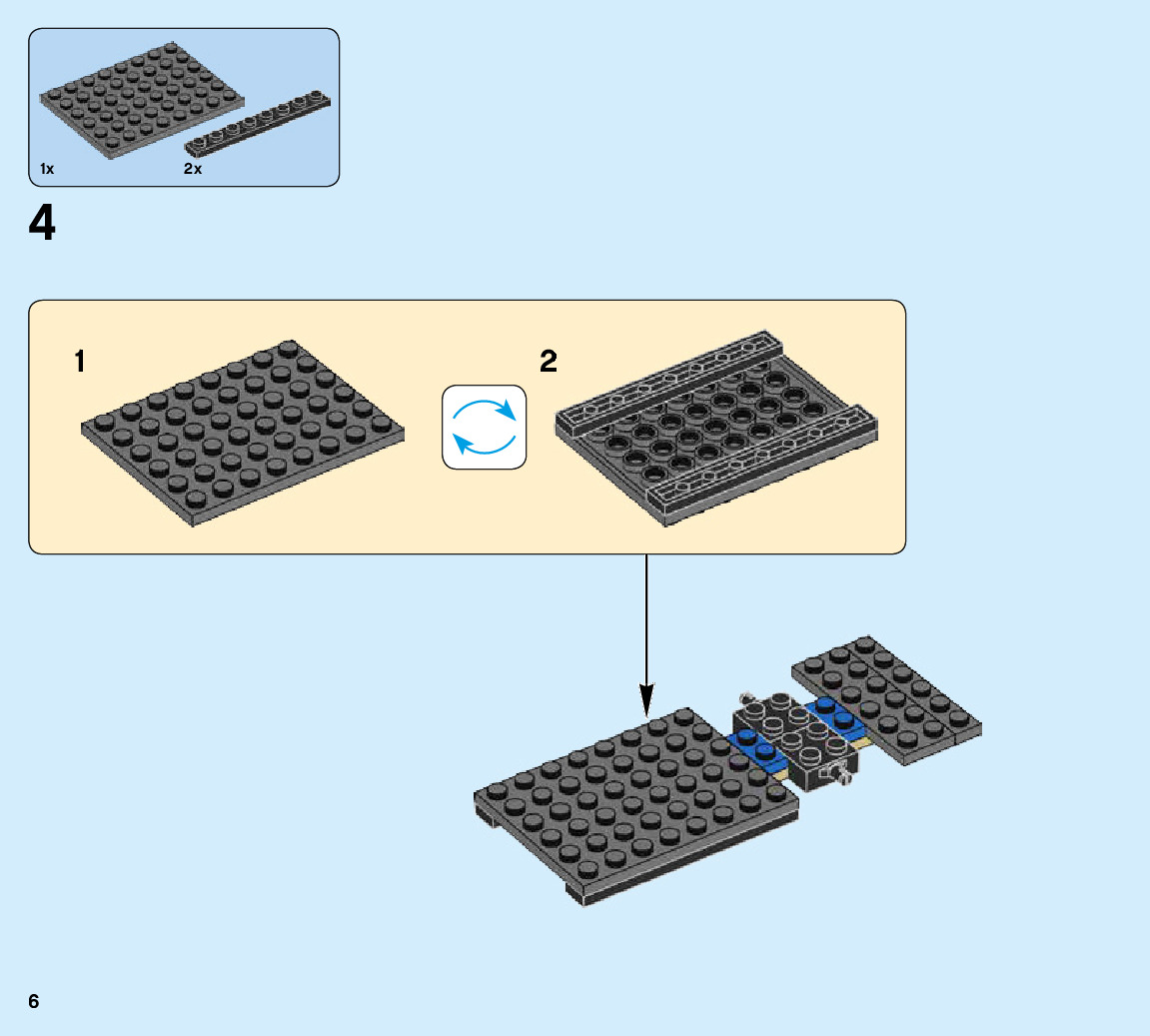 1x
2x

4

1

2

6