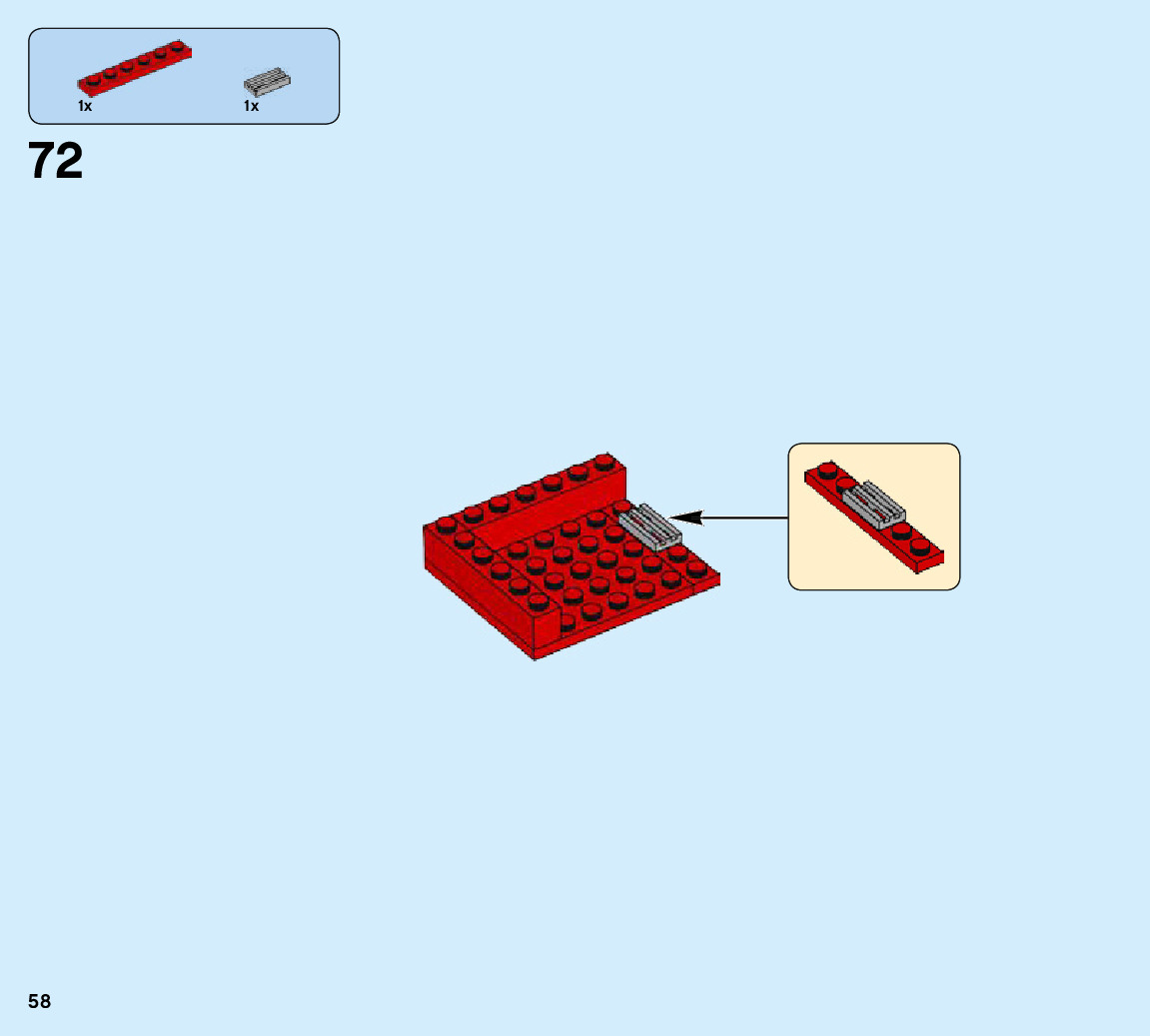 1x 1x

72

58