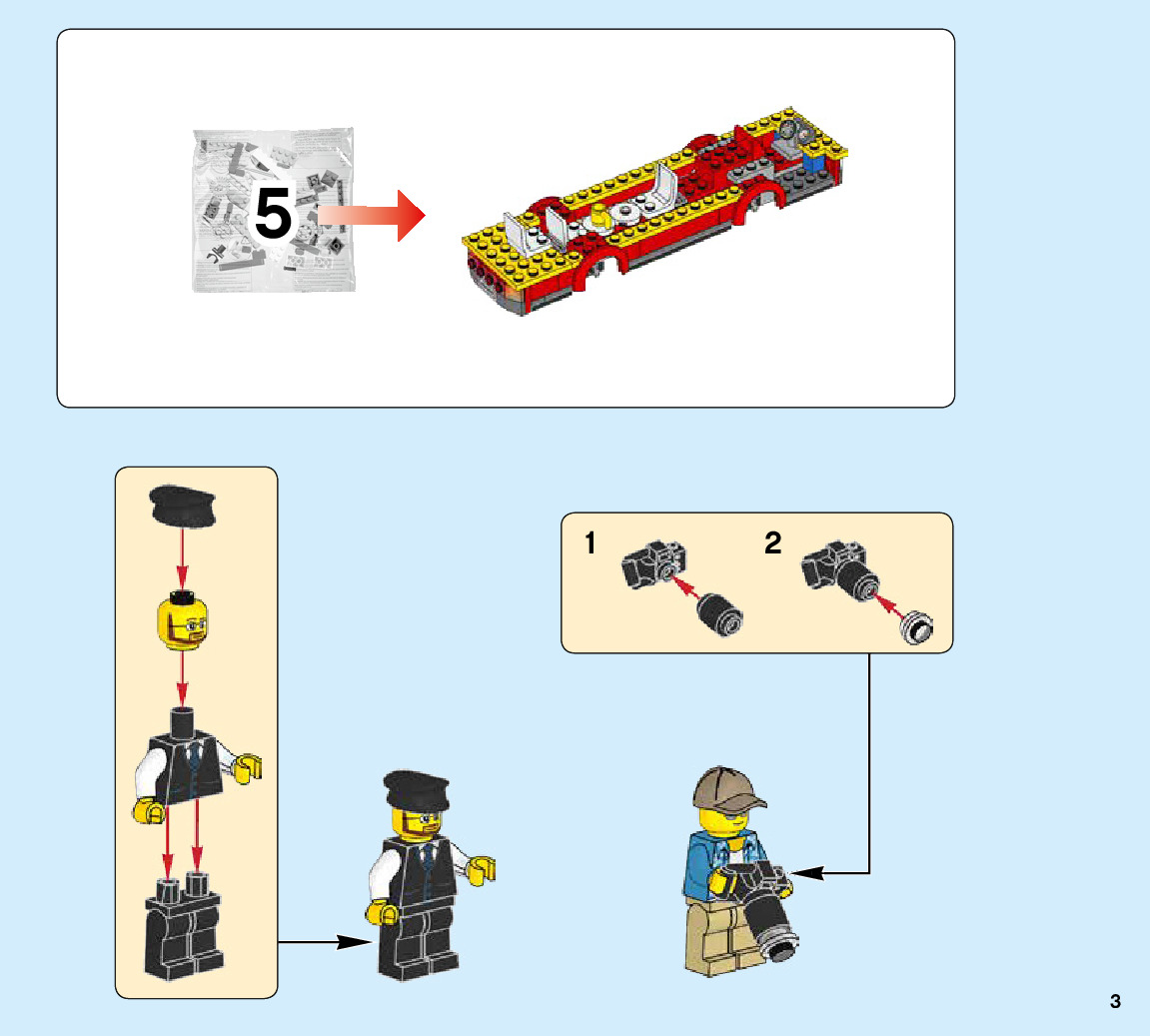 5

1

2

3