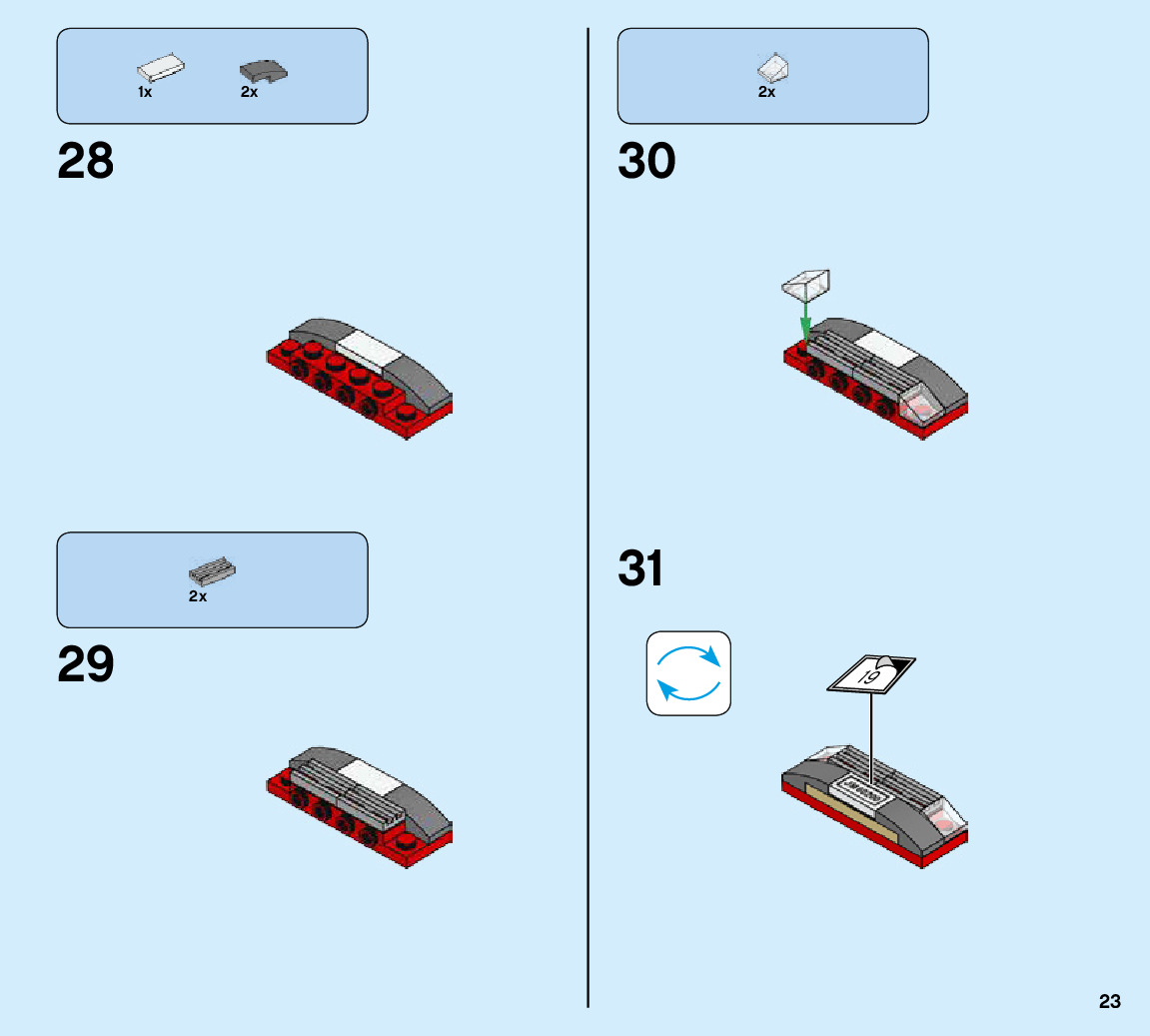 1x 2x

28

2x

29

2x

30

31

19

23