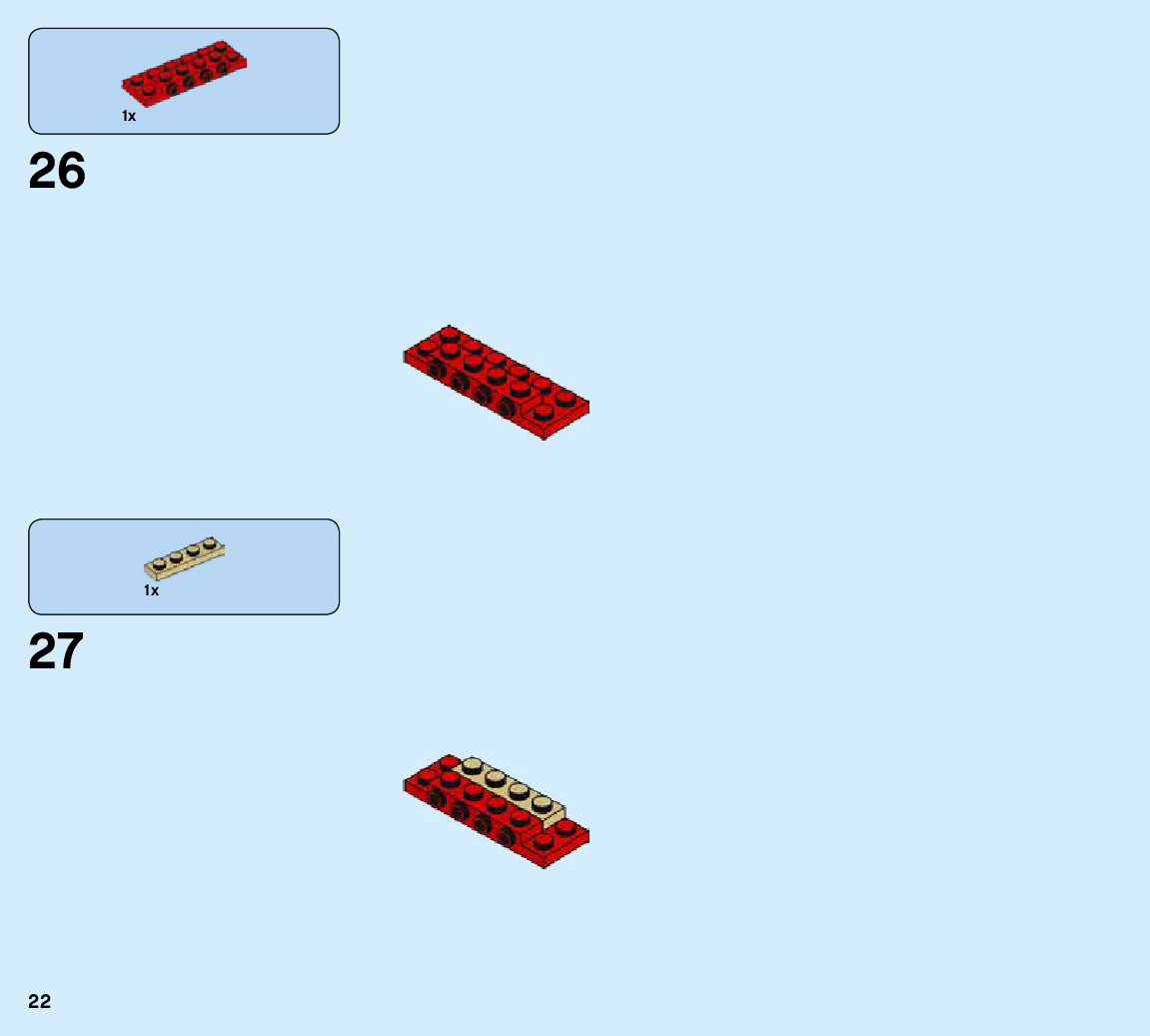 1x

26

1x

27

22