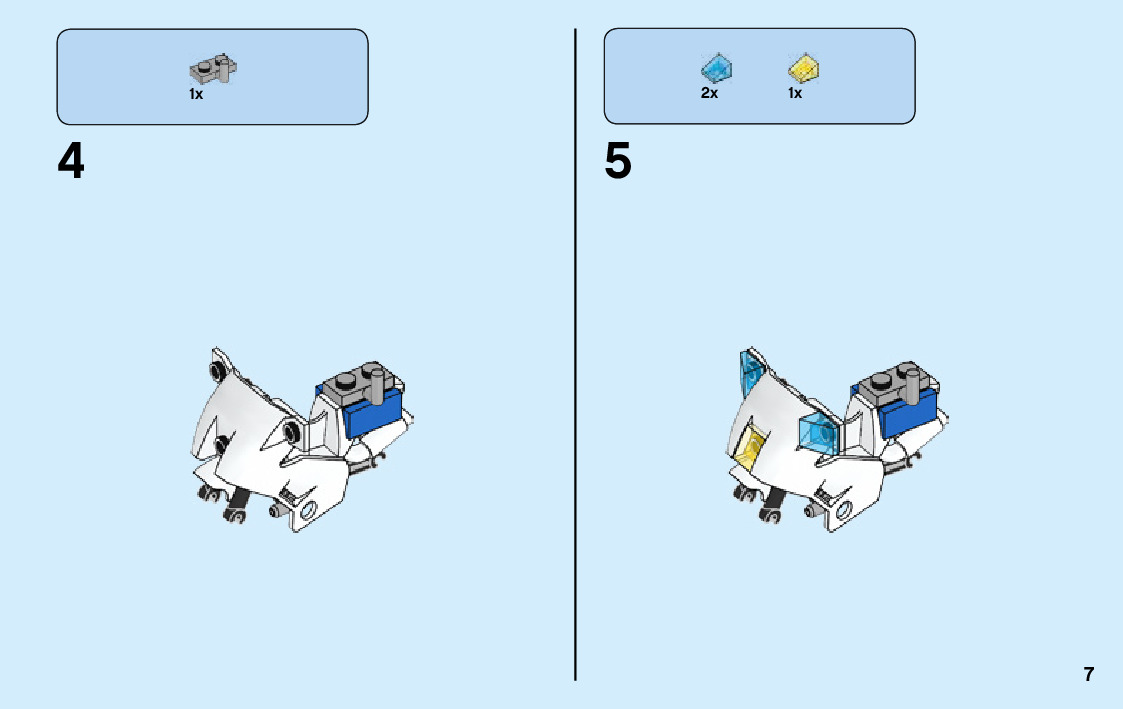 1x

4

2x 1x

5

7