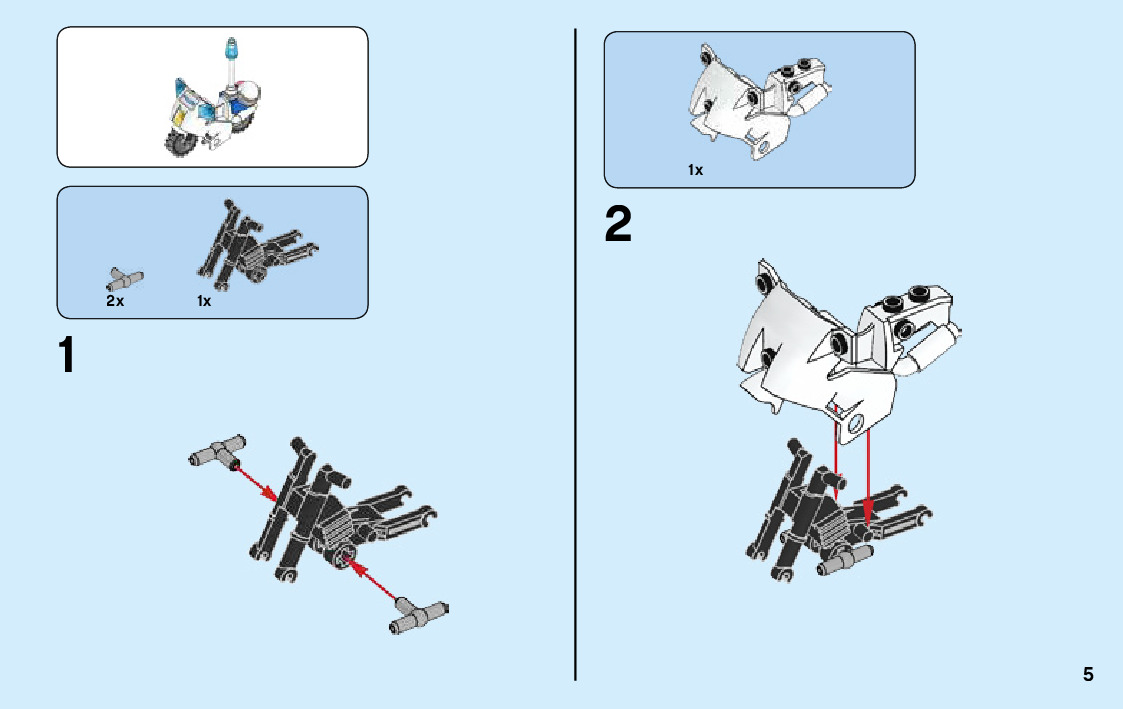 2x
1x

1

1x

2

5