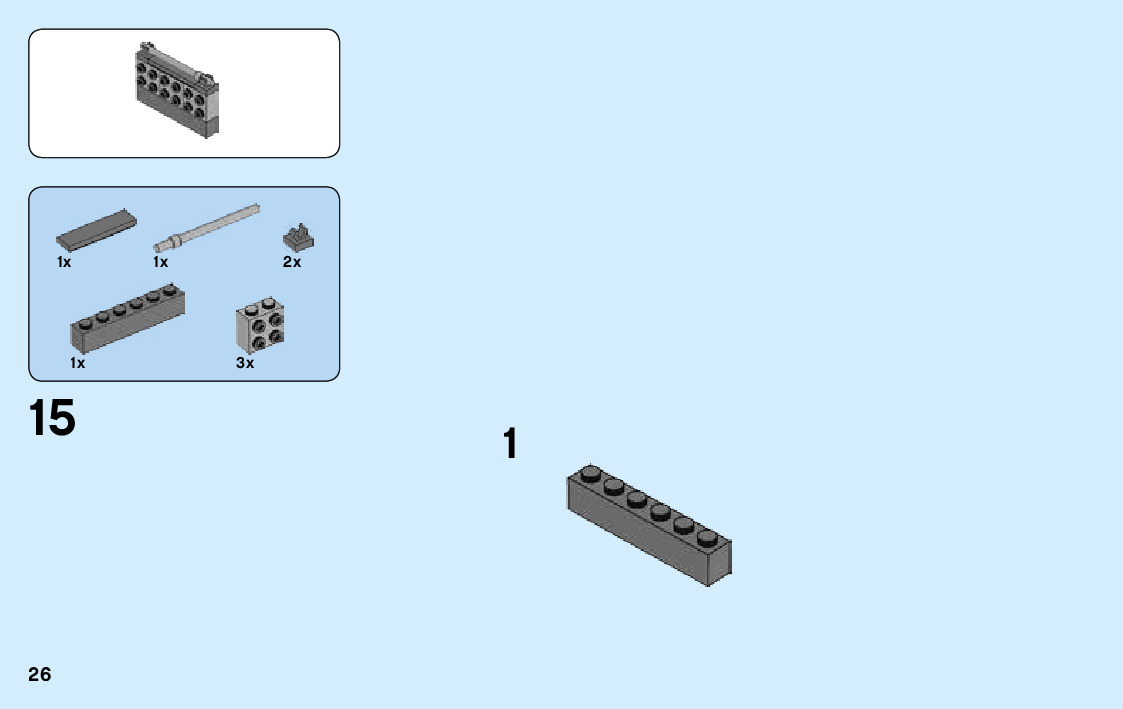 1x
1x
2x
1x
3x

15

1

26