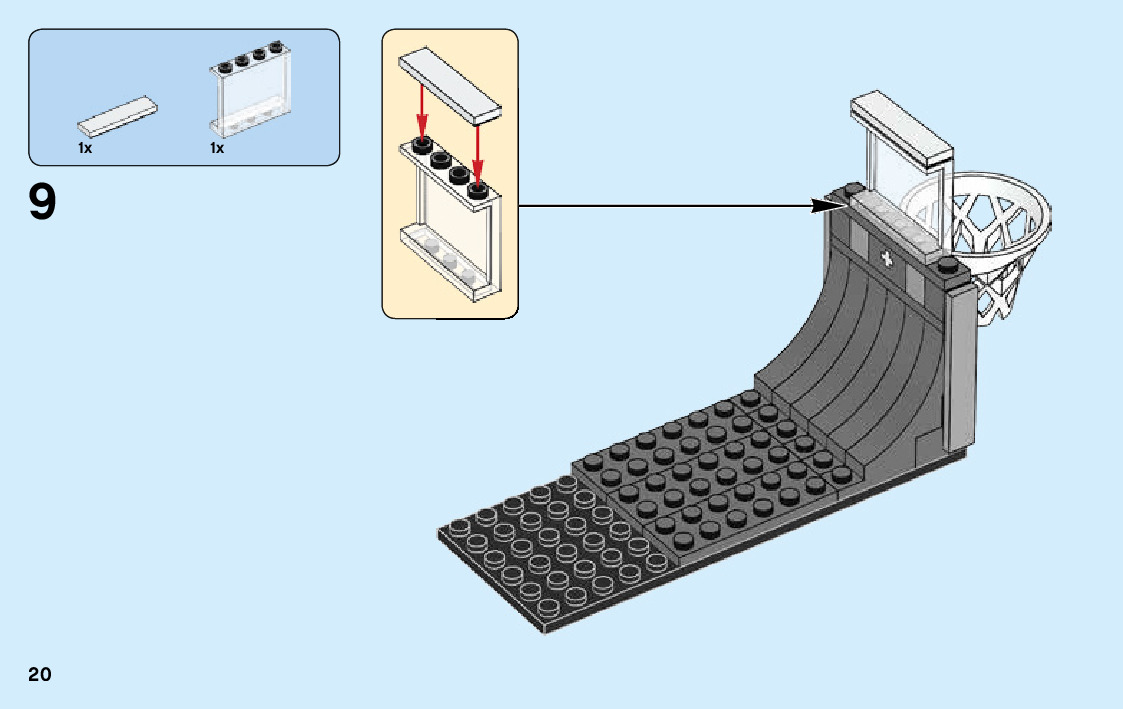 1x
1x

9

20