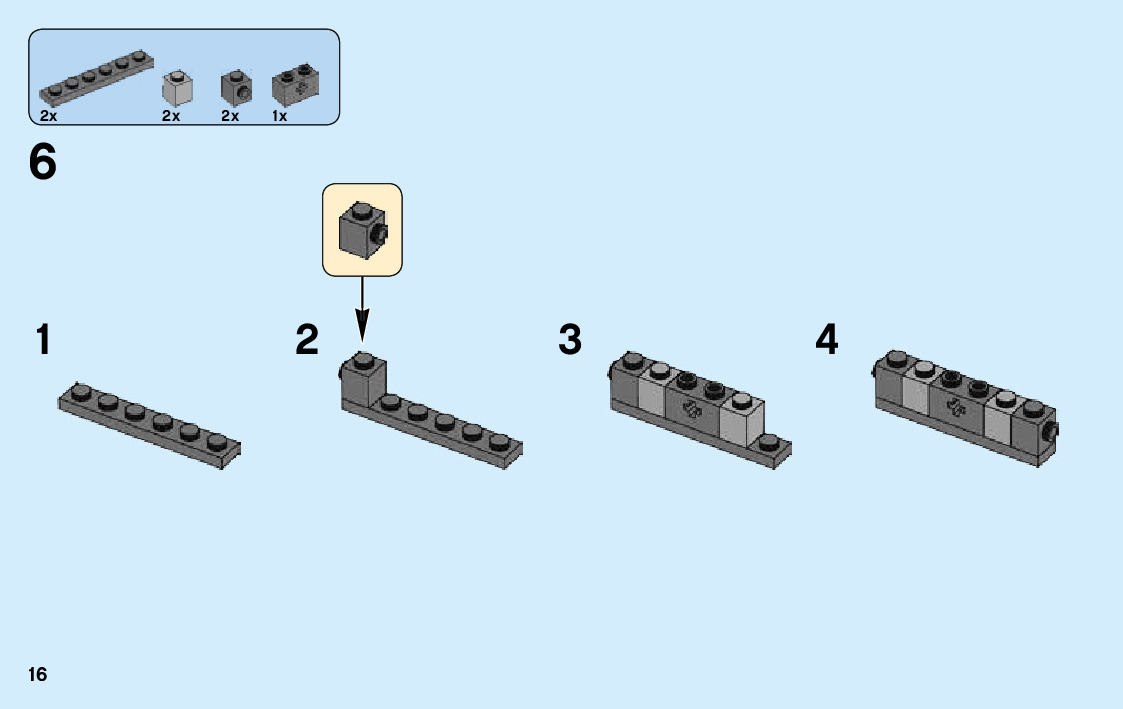 2x 2x 2x 1x

6

1

2

3

4

16