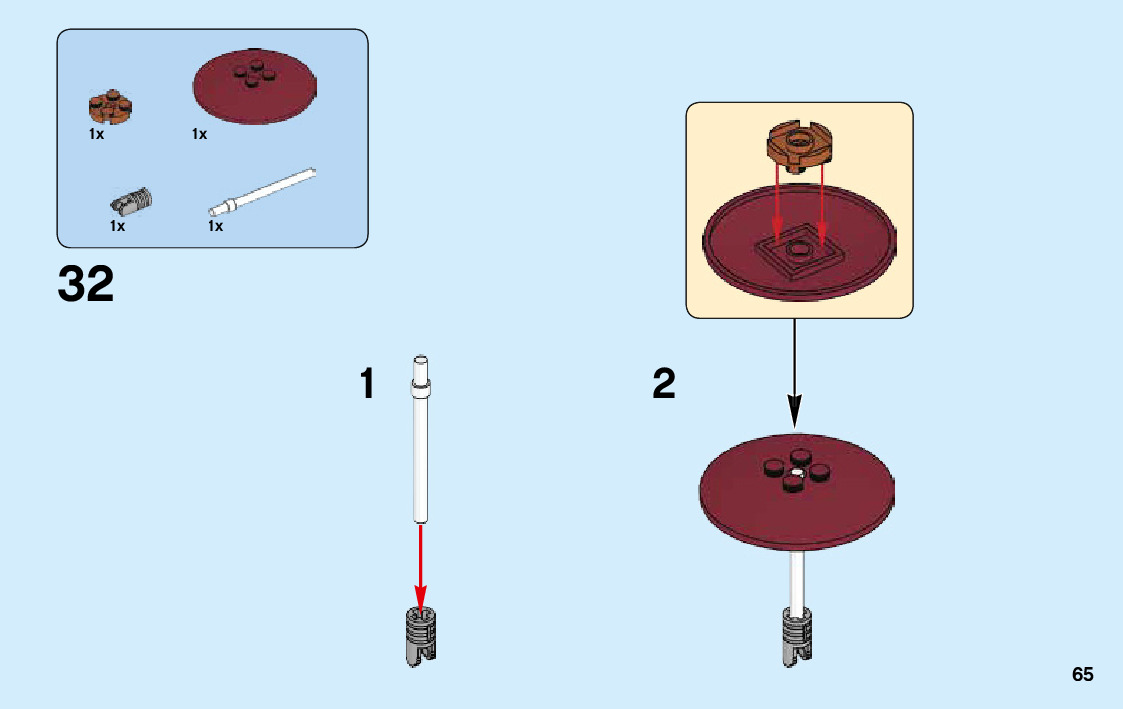 1x
1x
1x
1x

32

1

2

65