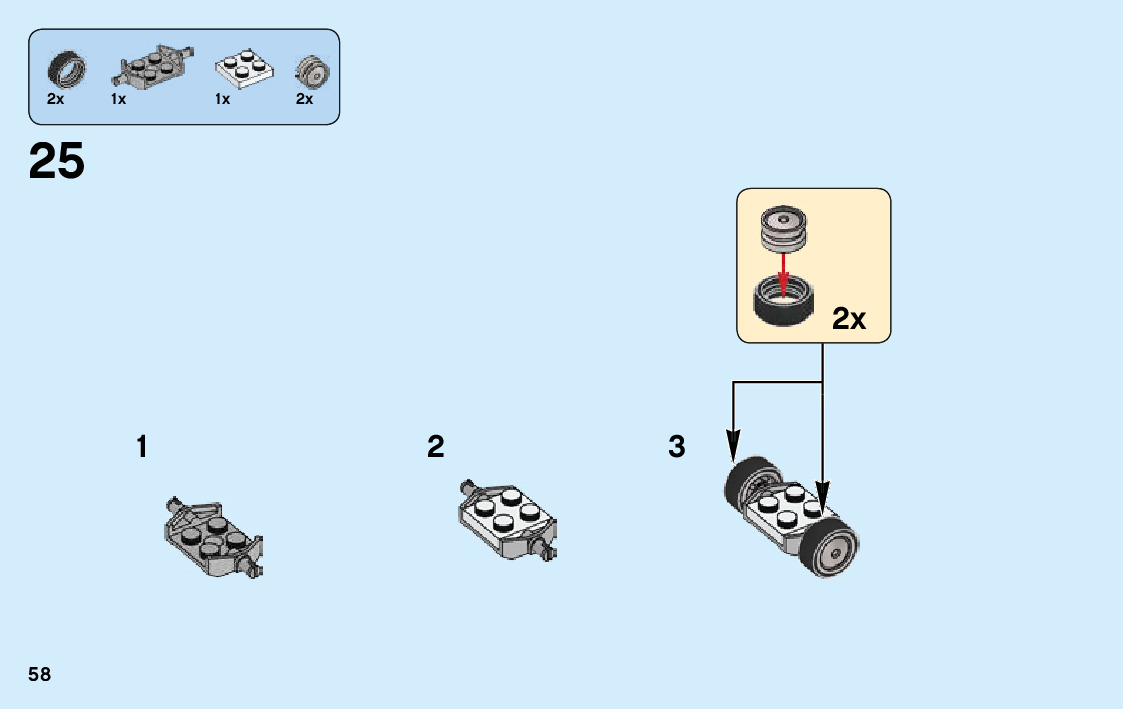 2x 1x 1x 2x

25

2x

1

2

3

58