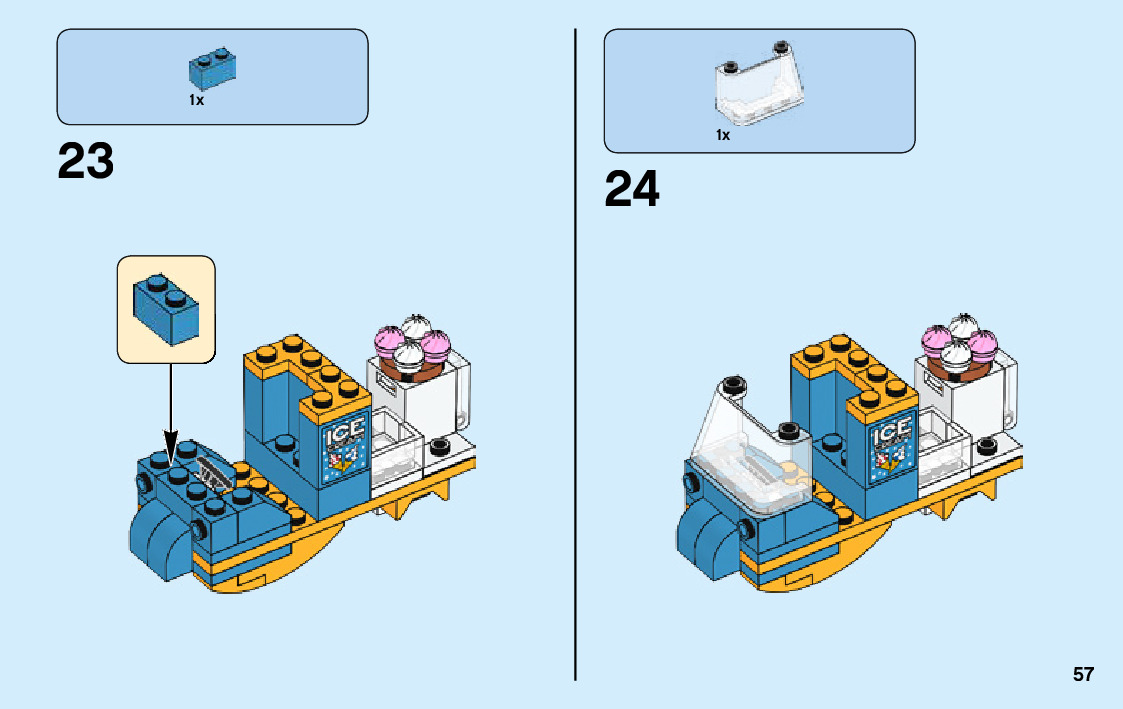 1x

23

ICE

1x

24

ICE

57