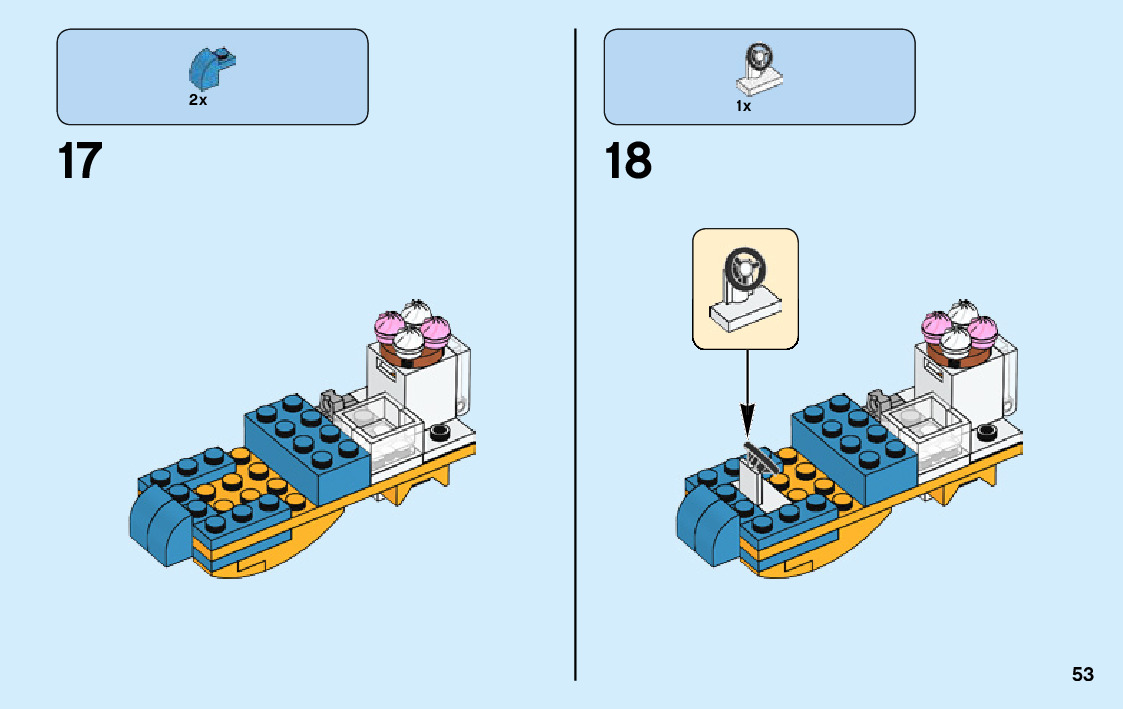 2x

17

1x

18

53