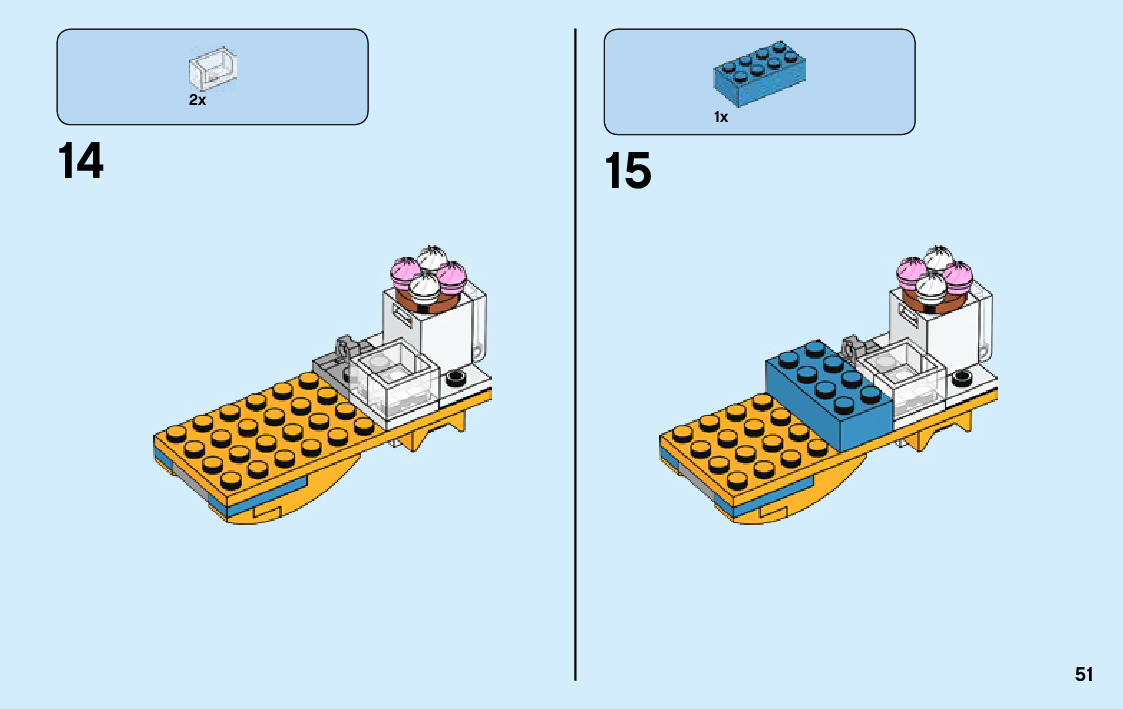 2x

14

1x

15

51