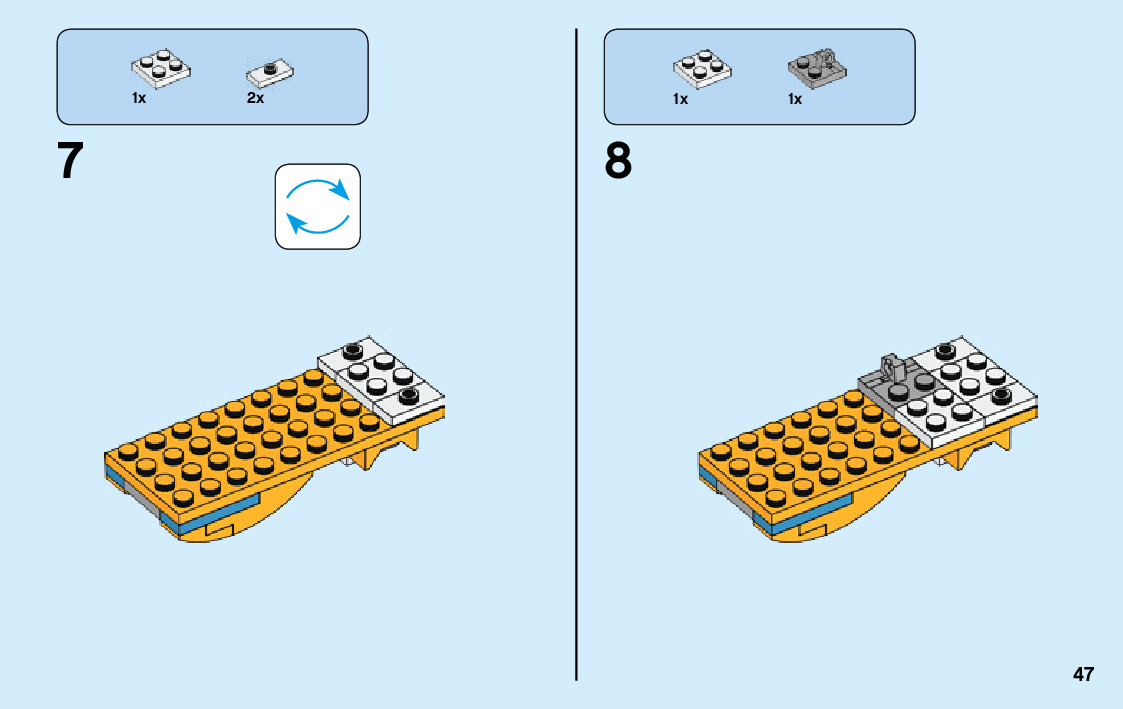 1x 2x

7

1x 1x

8

47