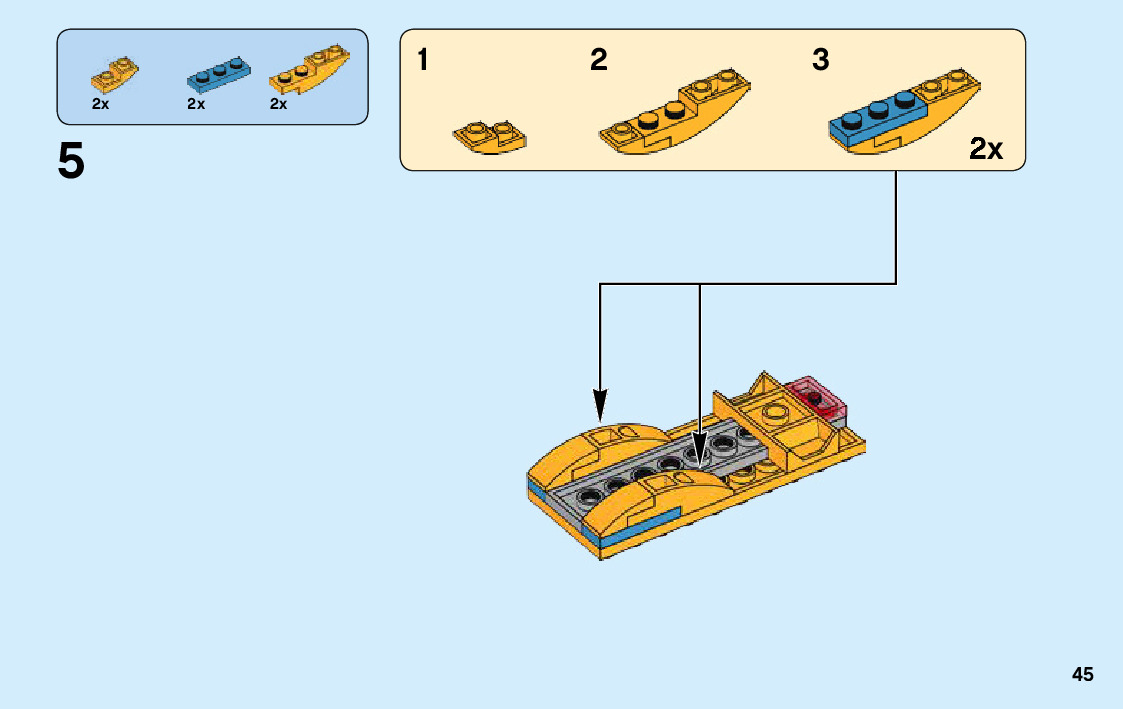 2x 2x 2x

5

1 2 3

2x

45