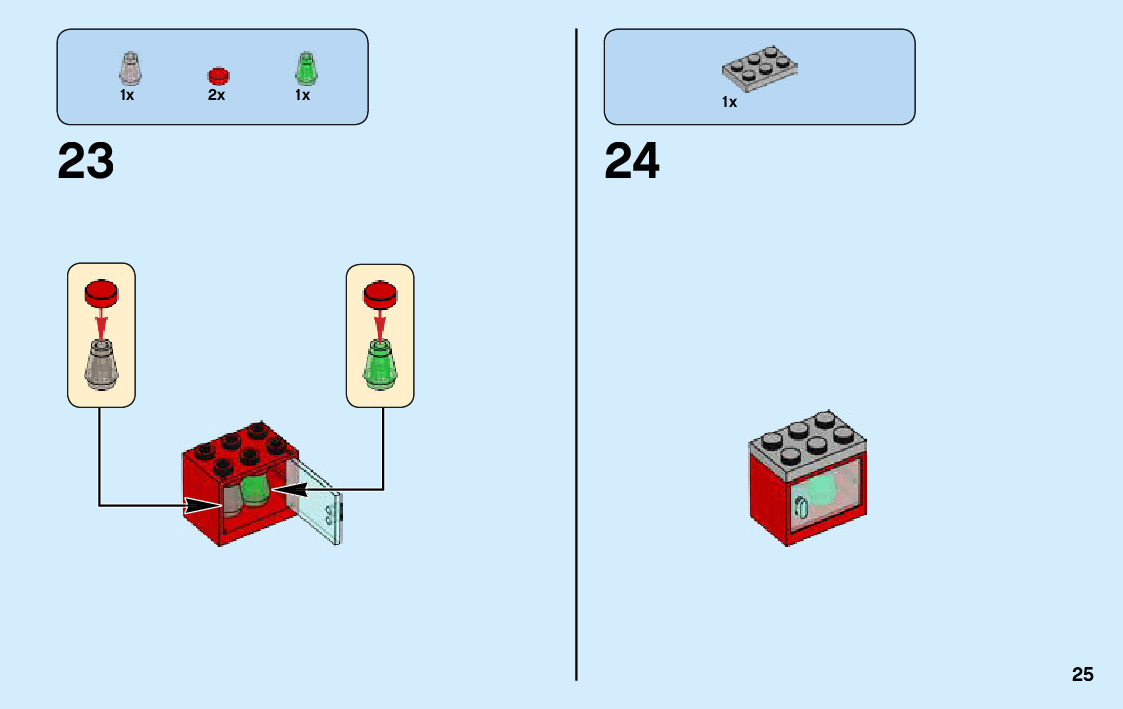 1x 2x 1x

23

1x

24

25