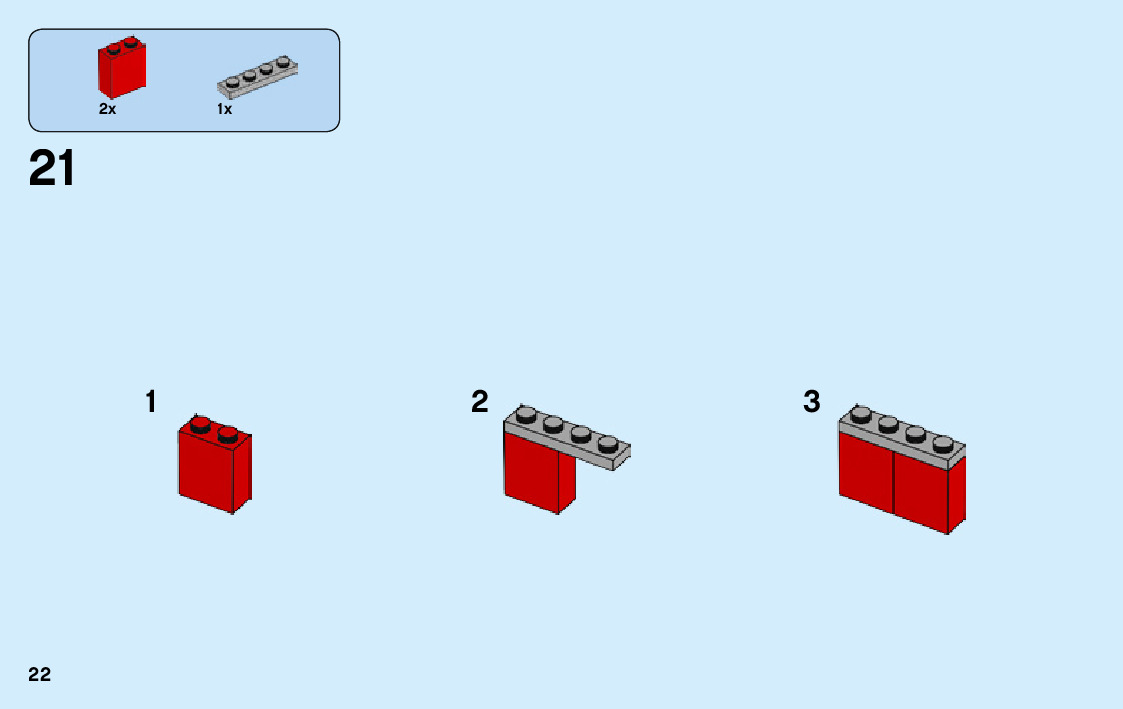 2x

1x

21

1

2

3

22