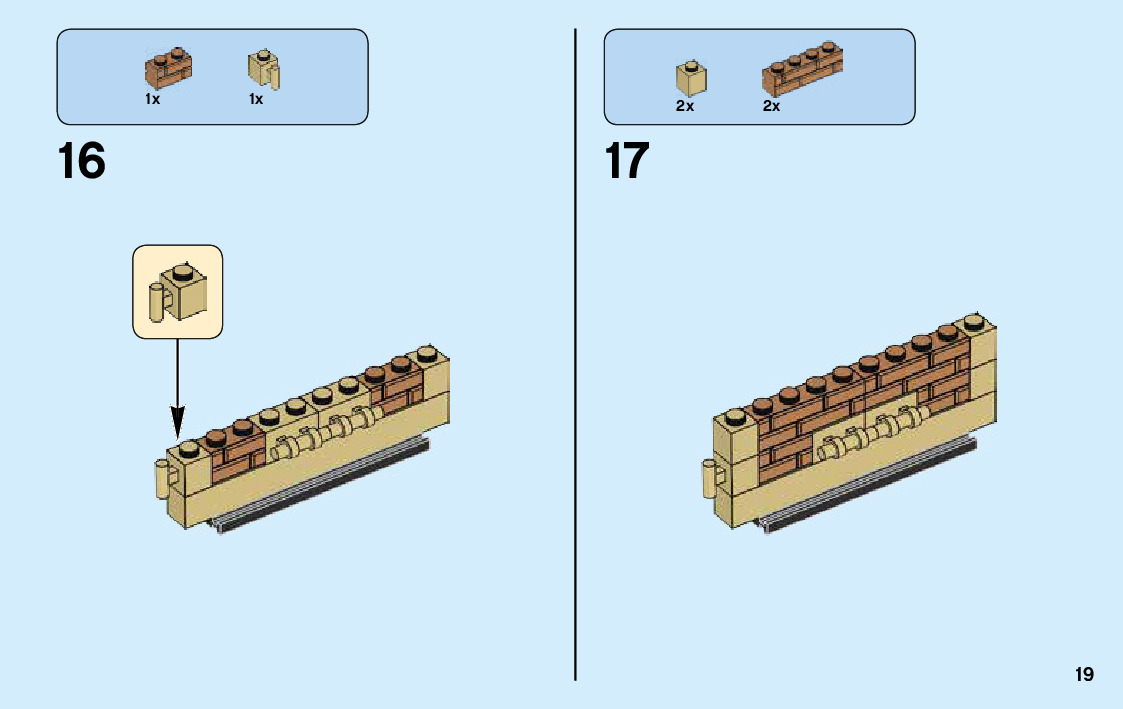 1x 1x

16

2x 2x

17

19