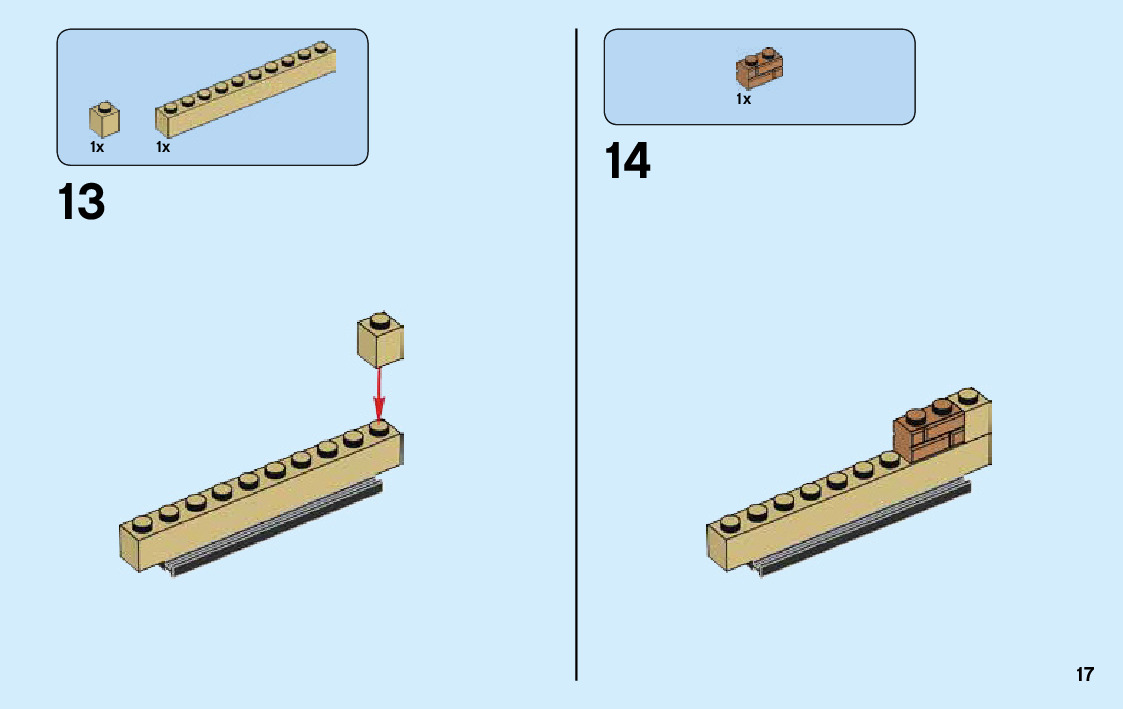 1x
1x

13

1x

14

17