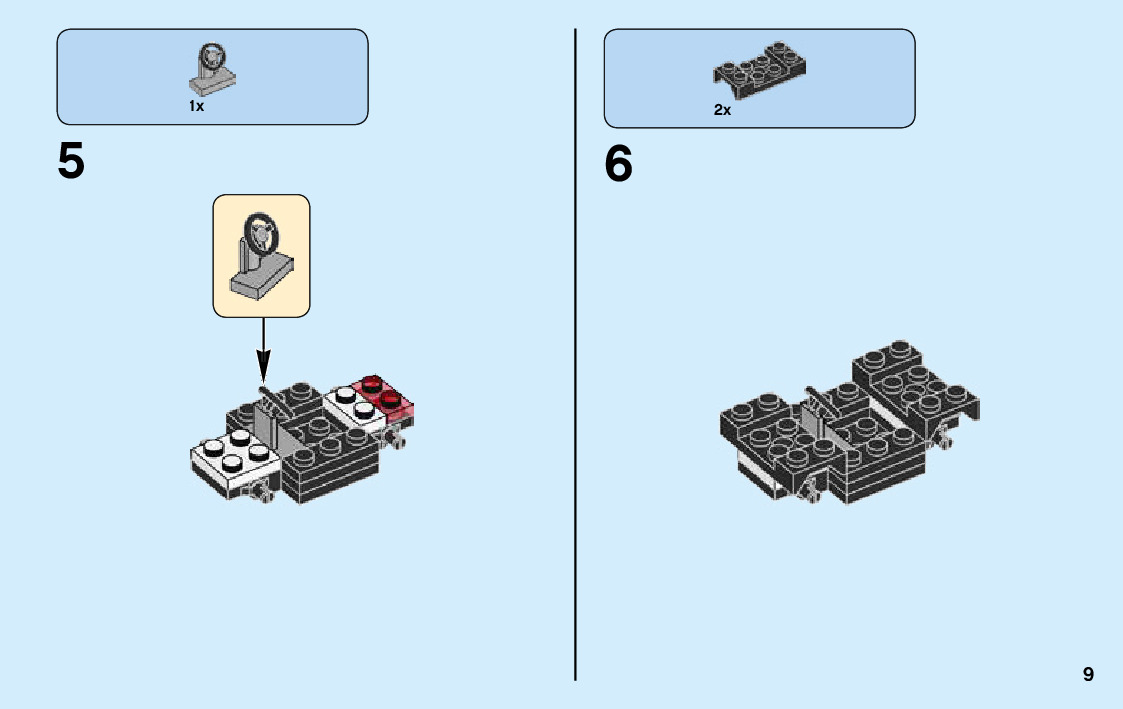 1x

5

2x

6

9