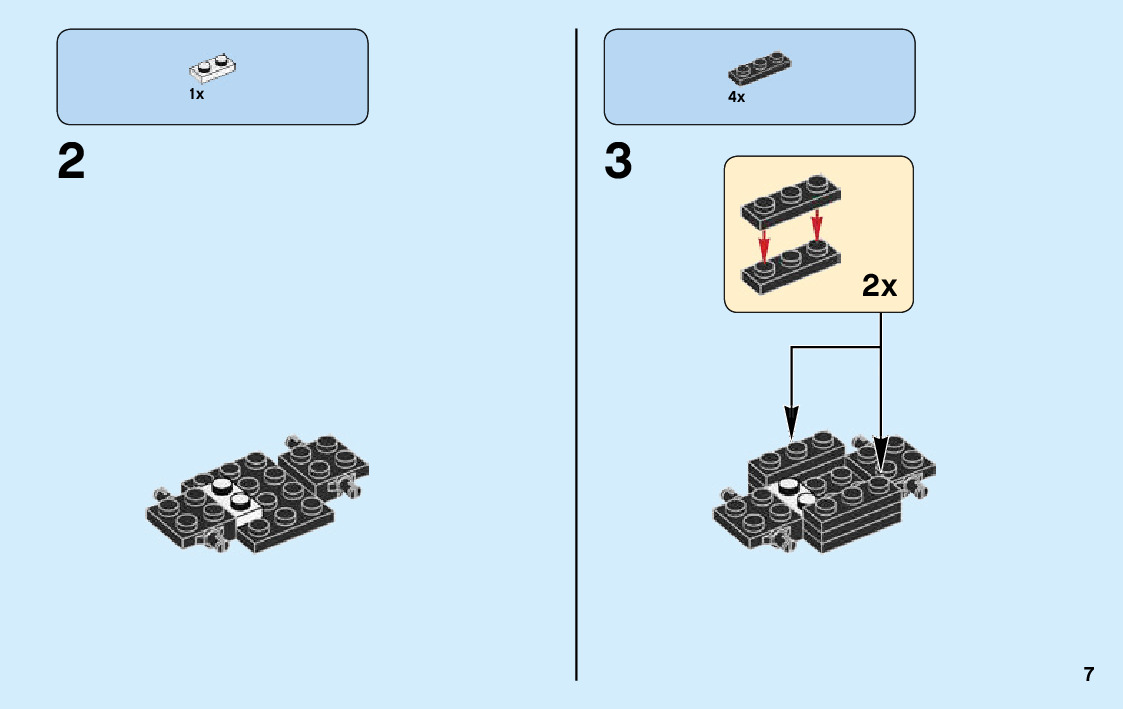 1x

2

4x

3

2x

7