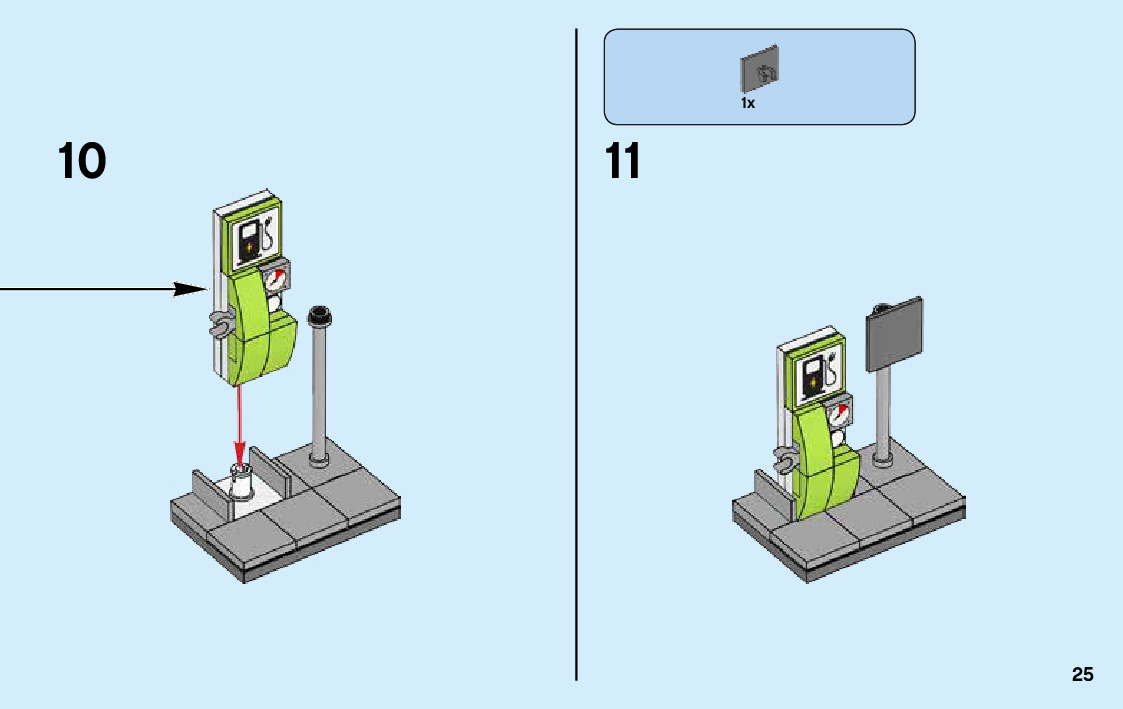 10

1x

11

25