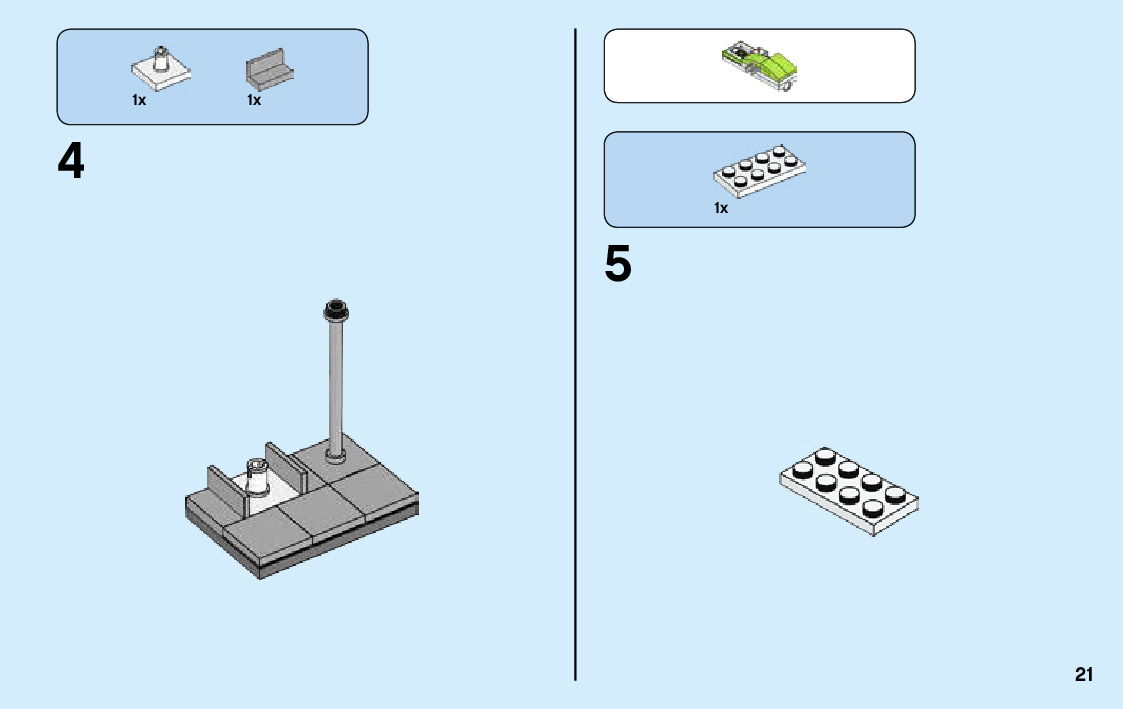 1x 1x

4

1x

5

21