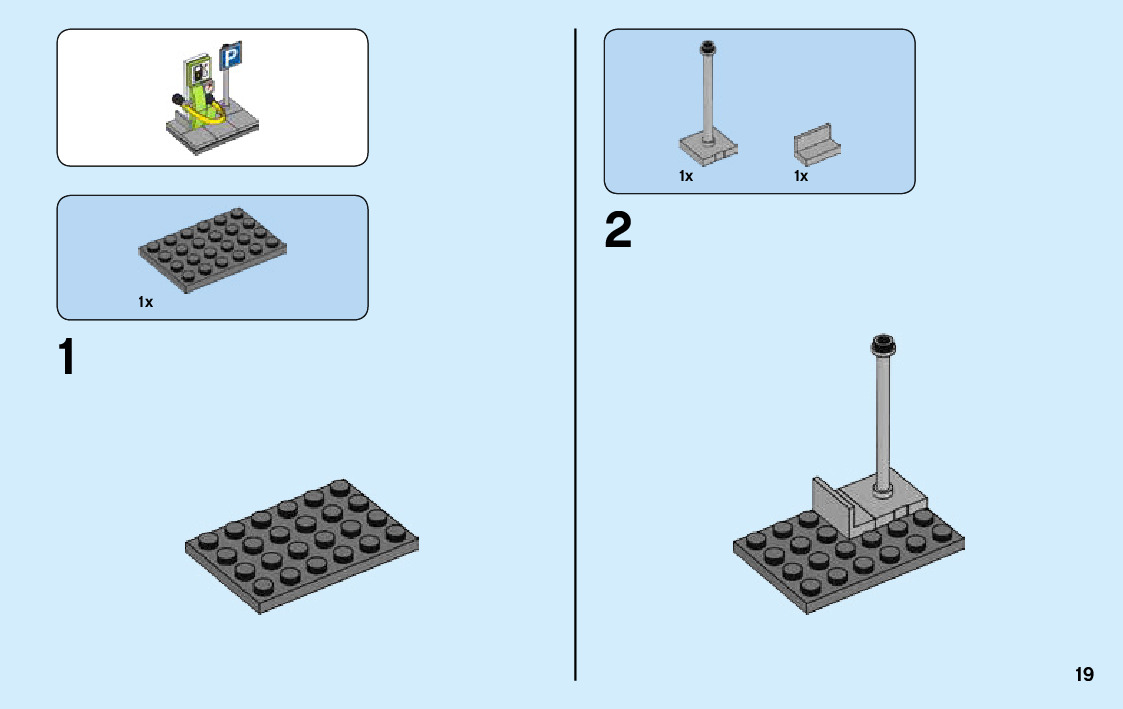 P

1x

1

1x 1x

2

19