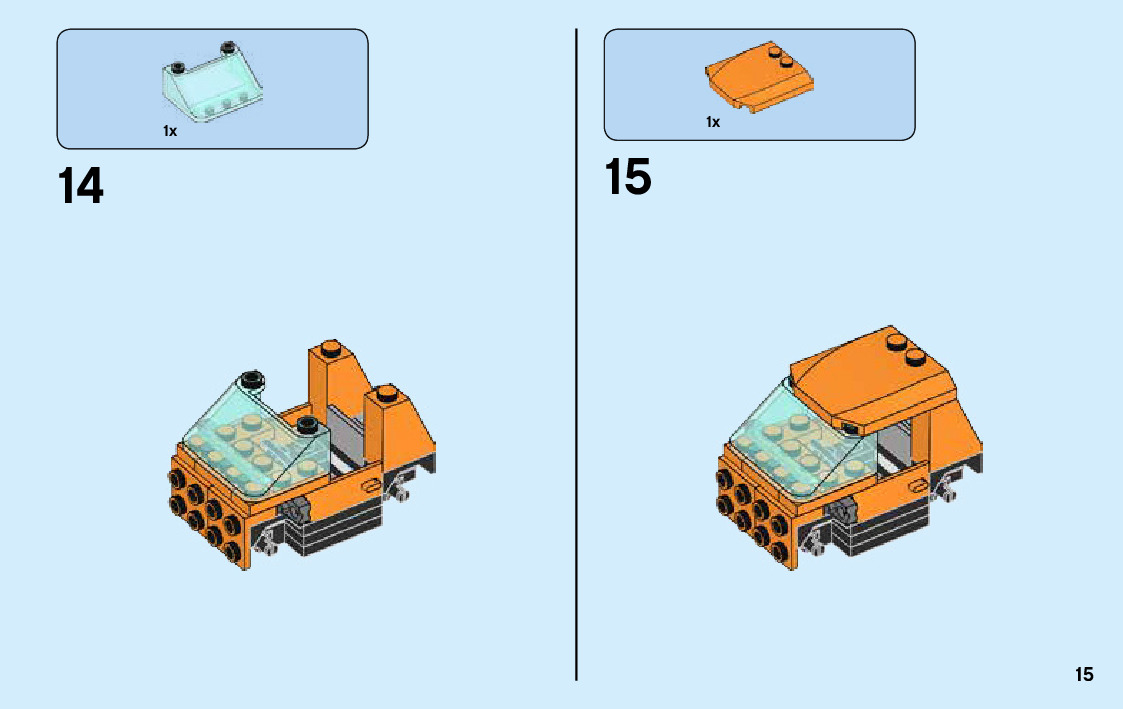 1x

14

1x

15

15