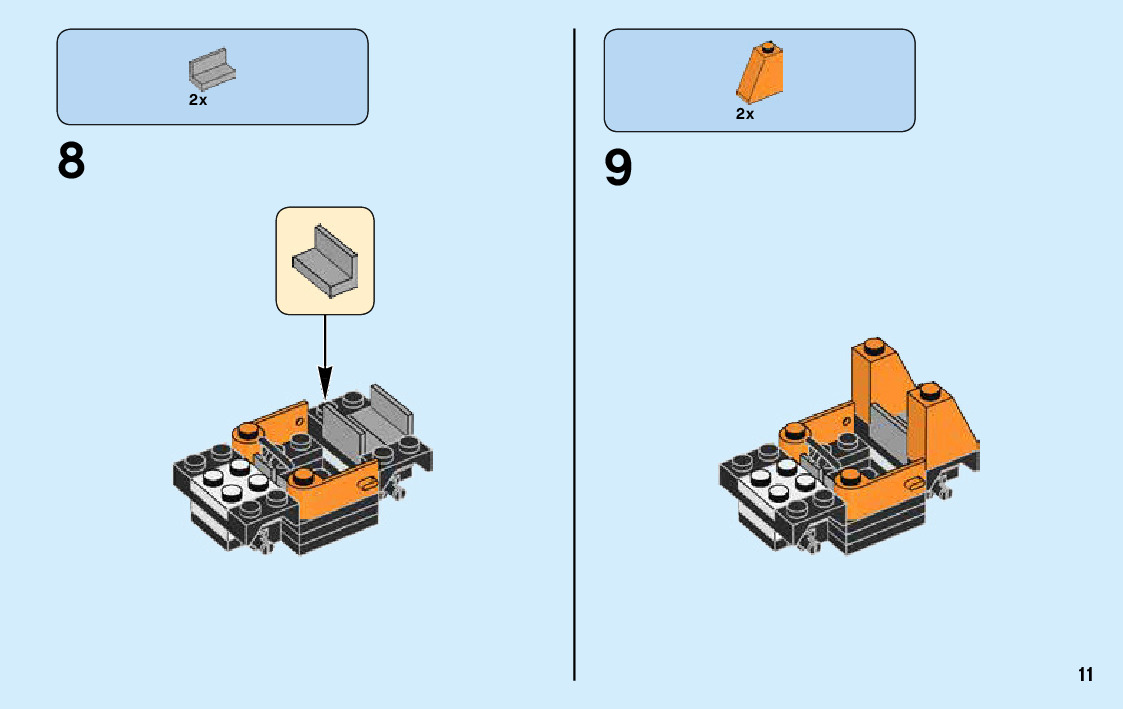 2x

8

2x

9

11