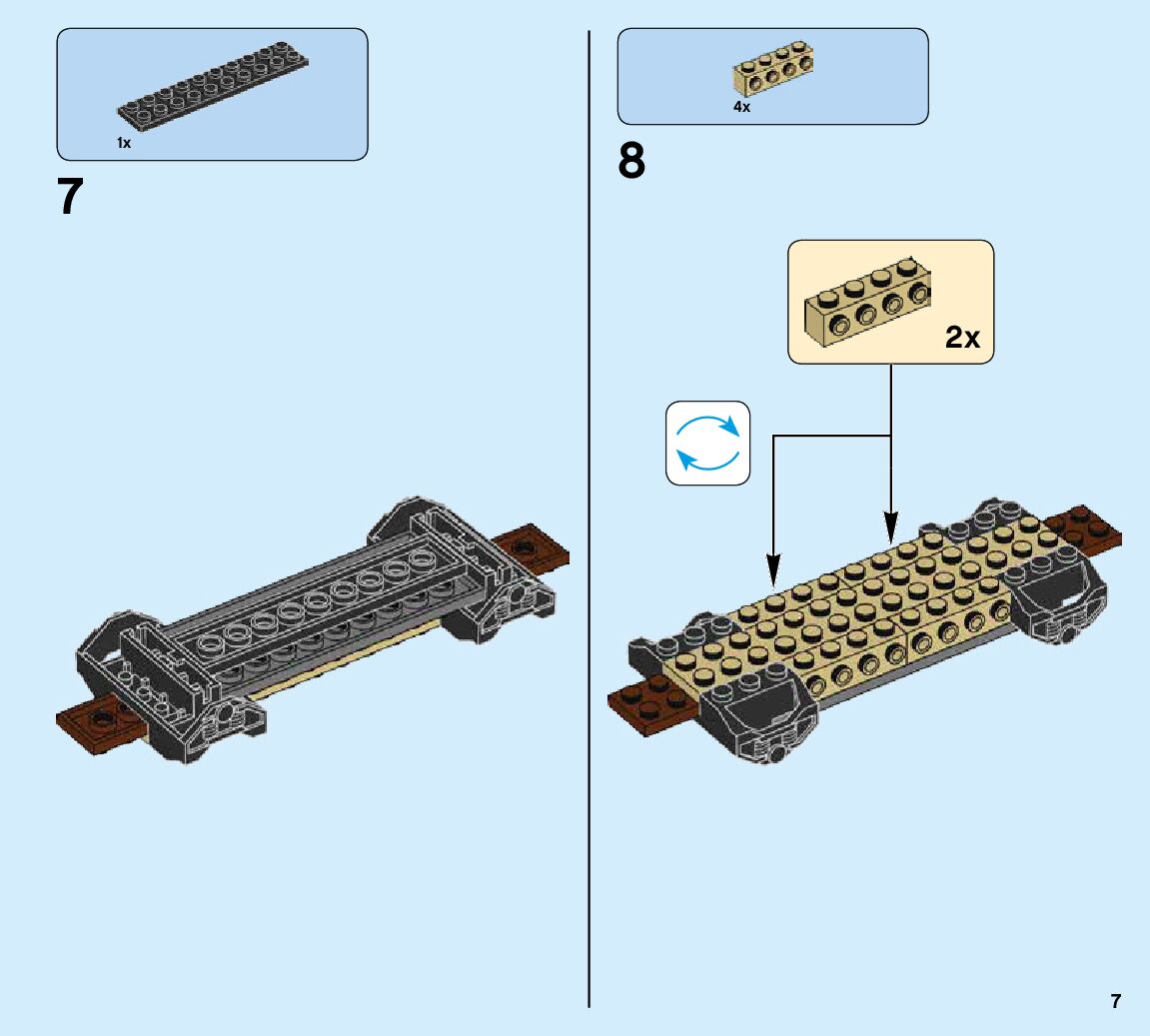 1x

7

4x

8

2x

7