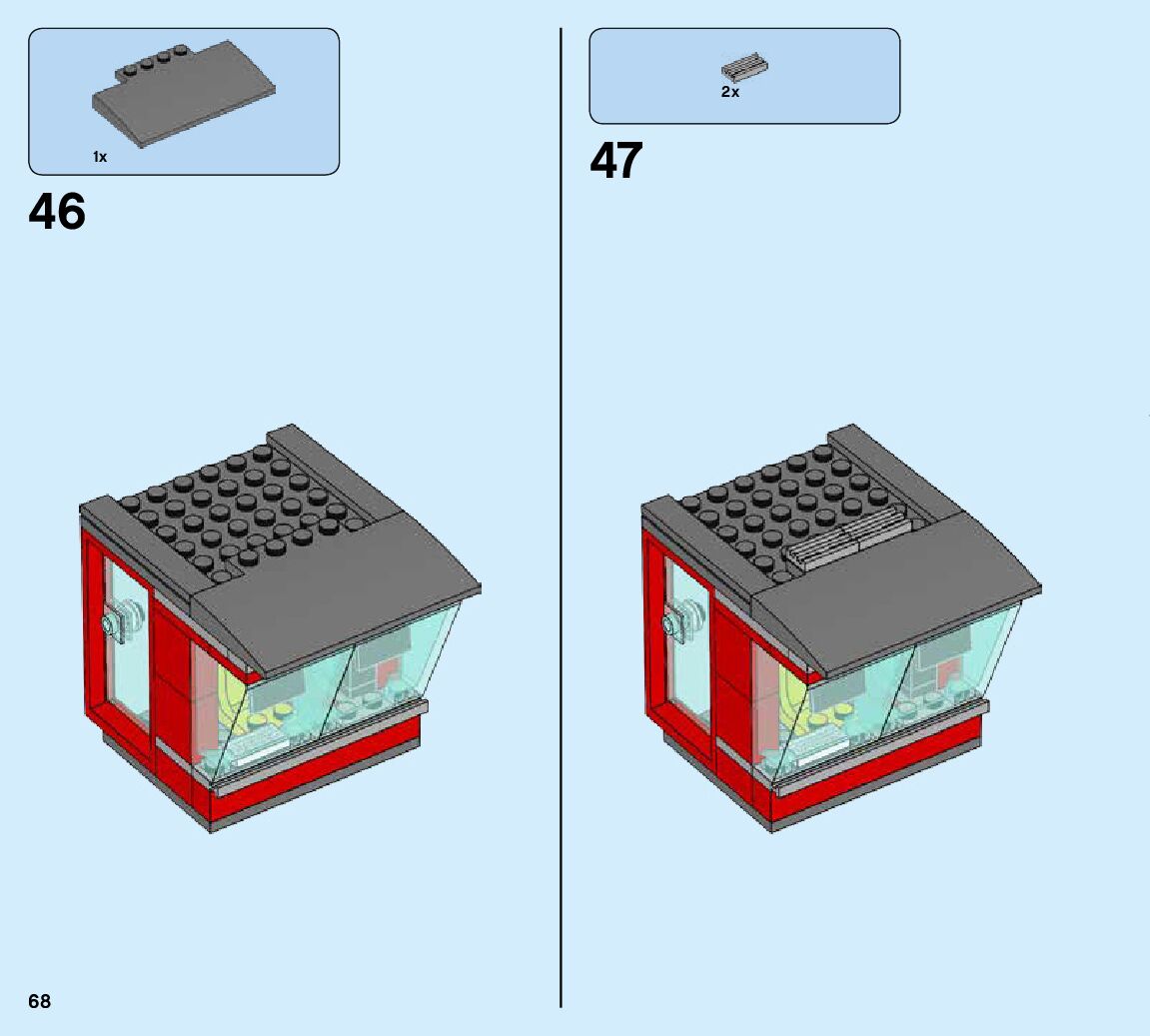 1x

46

2x

47

68