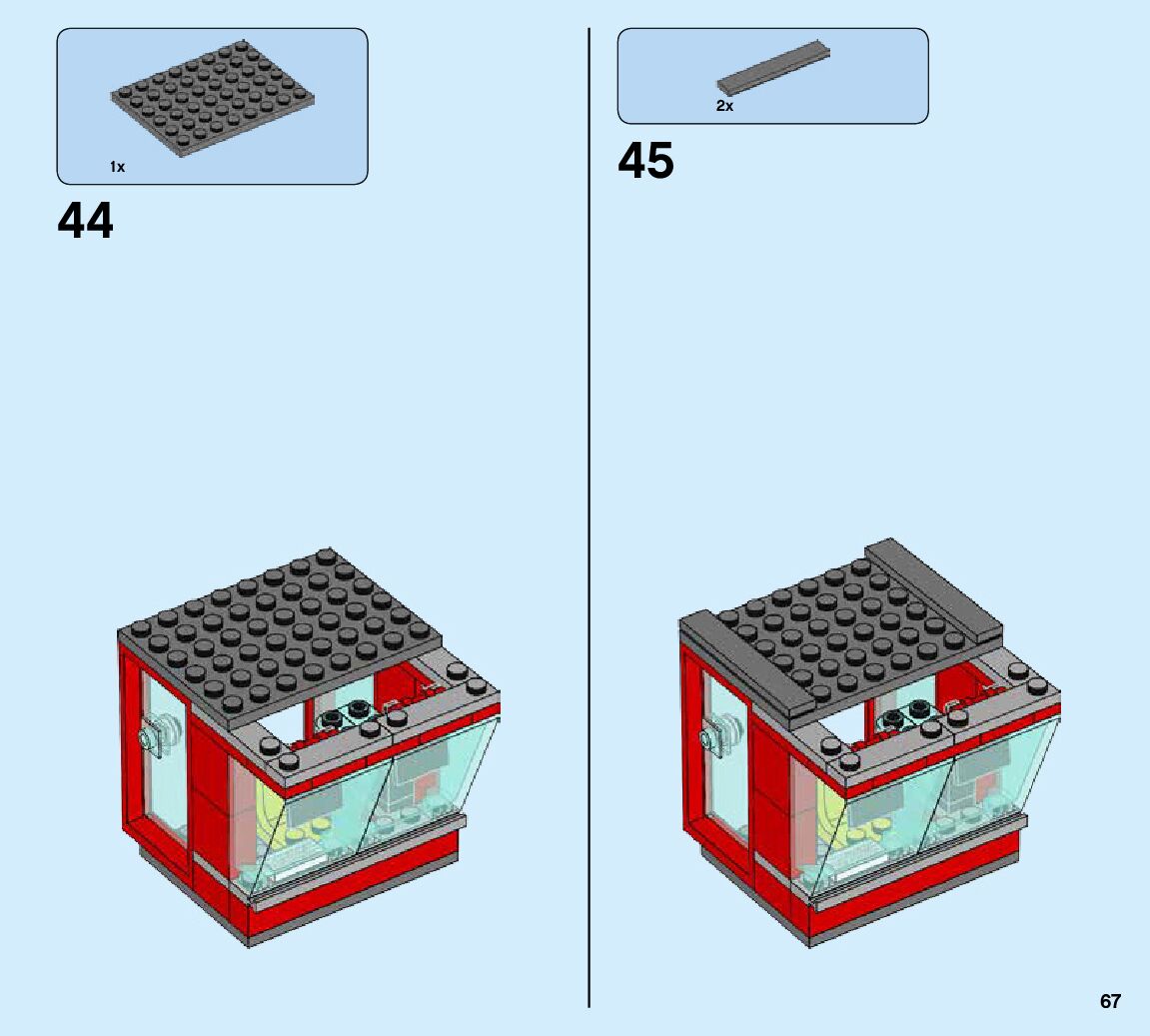 1x

44

2x

45

67