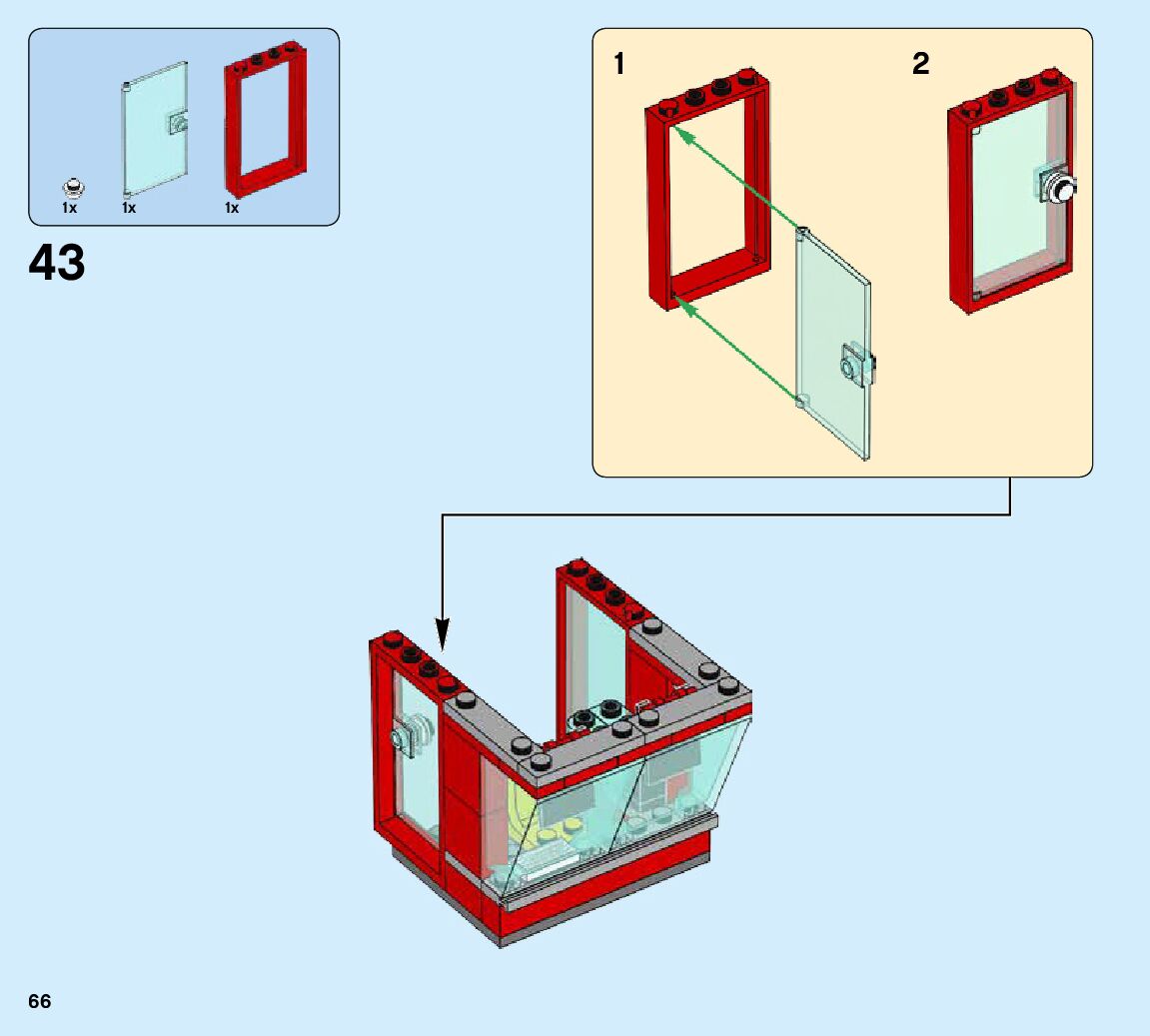 1x 1x 1x

43

1

2

66