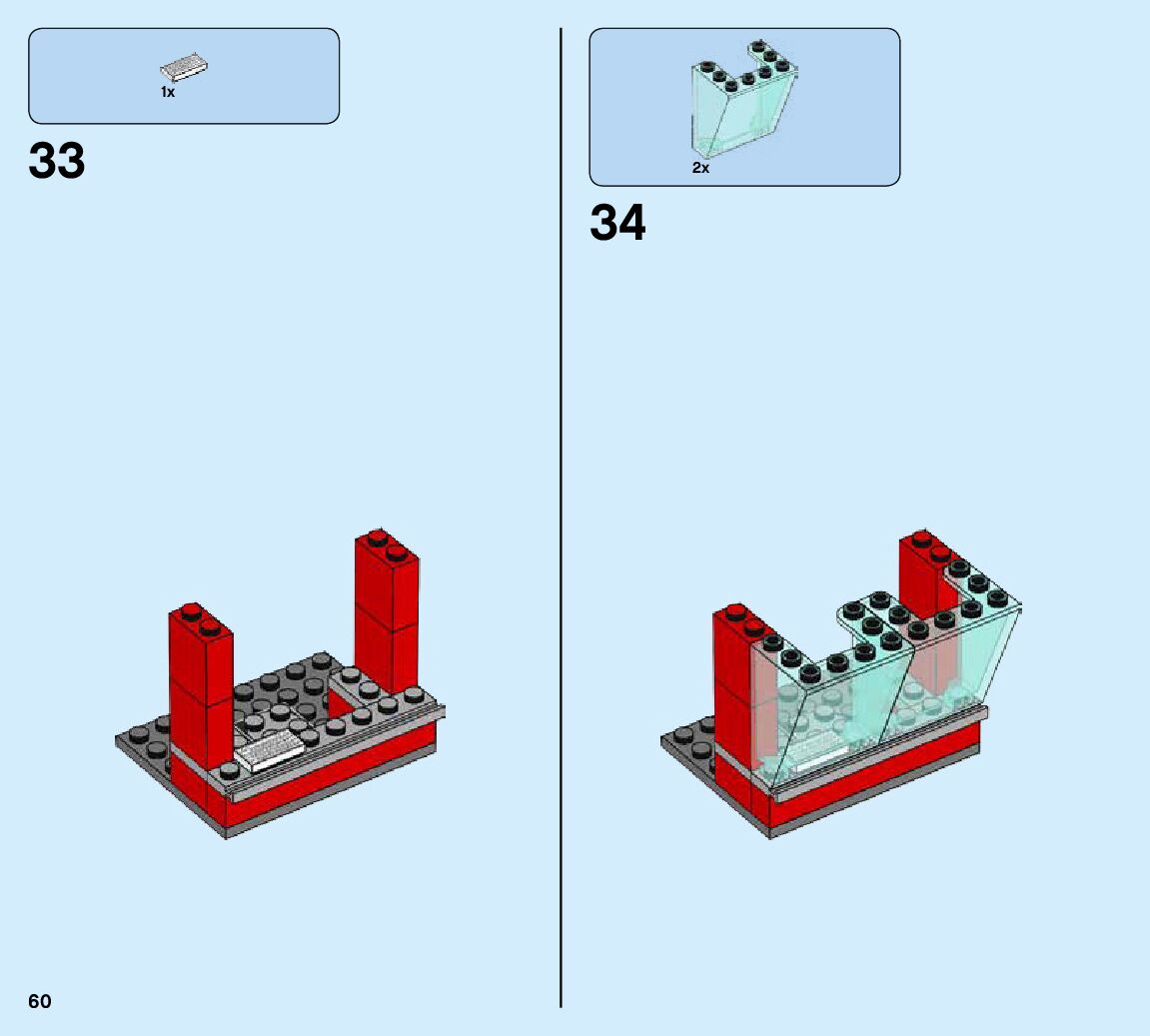 1x

33

2x

34

60