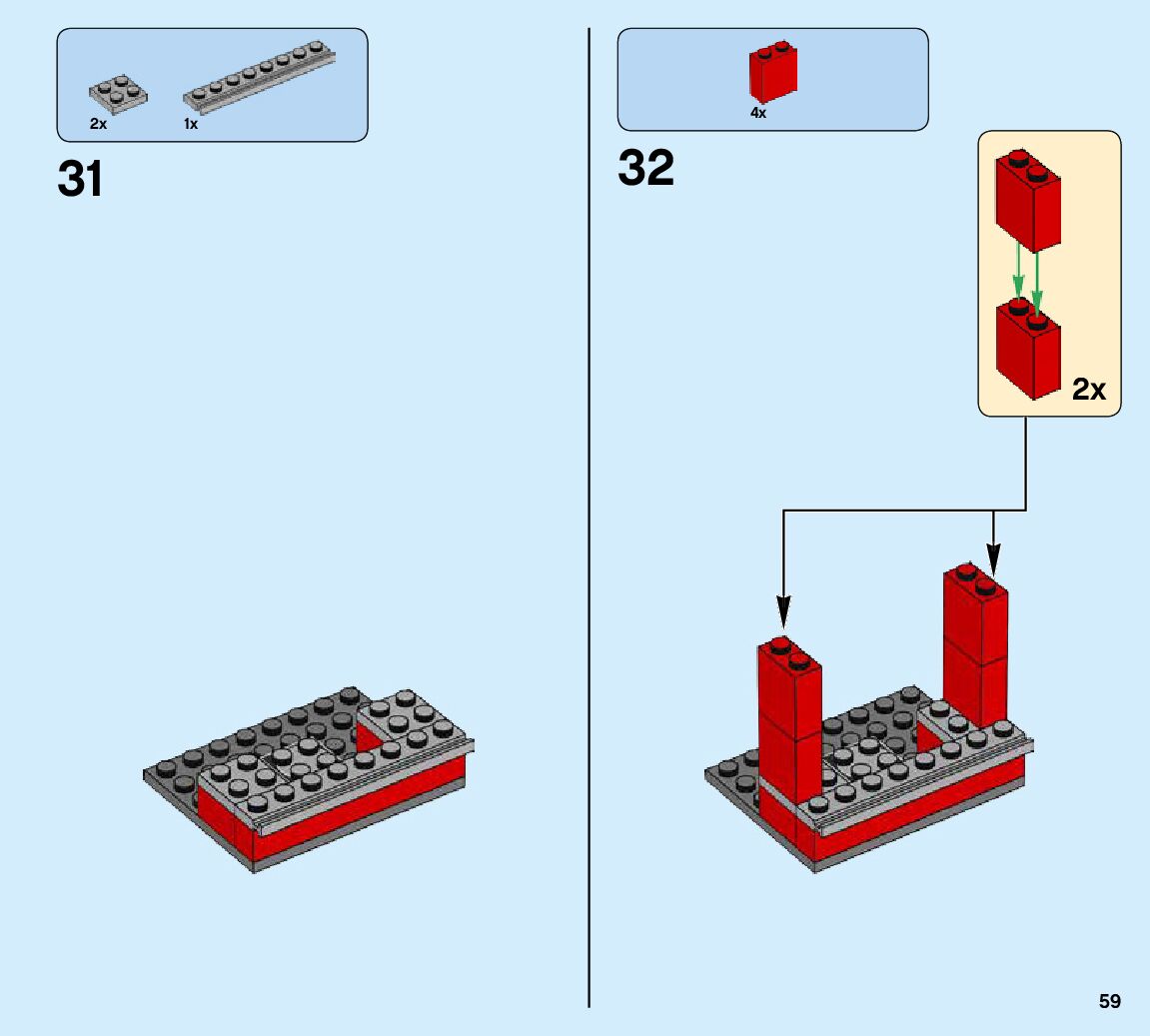 2x 1x

31

4x

32

2x

59