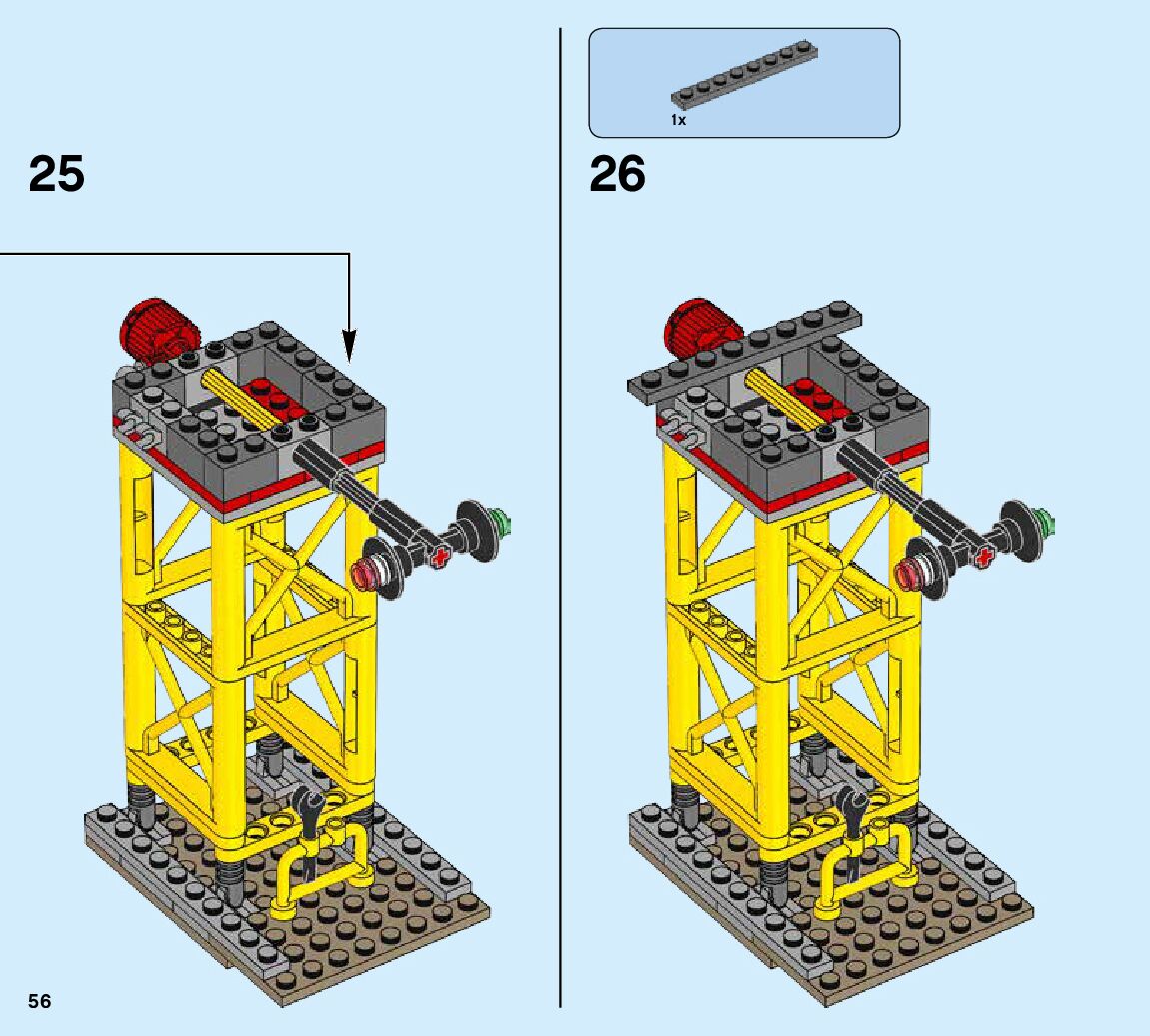 25

1x

26

56