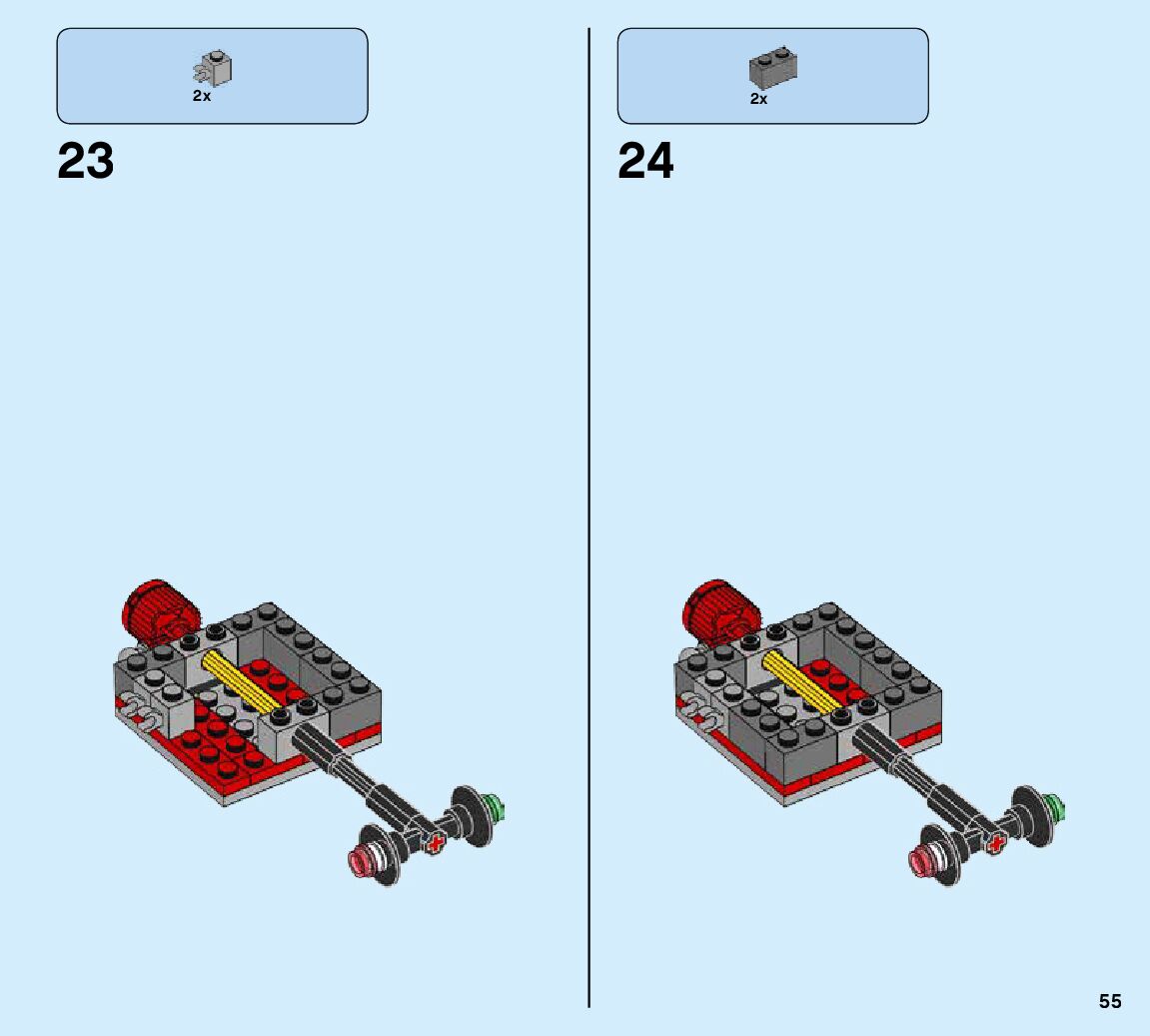 2x

23

2x

24

55