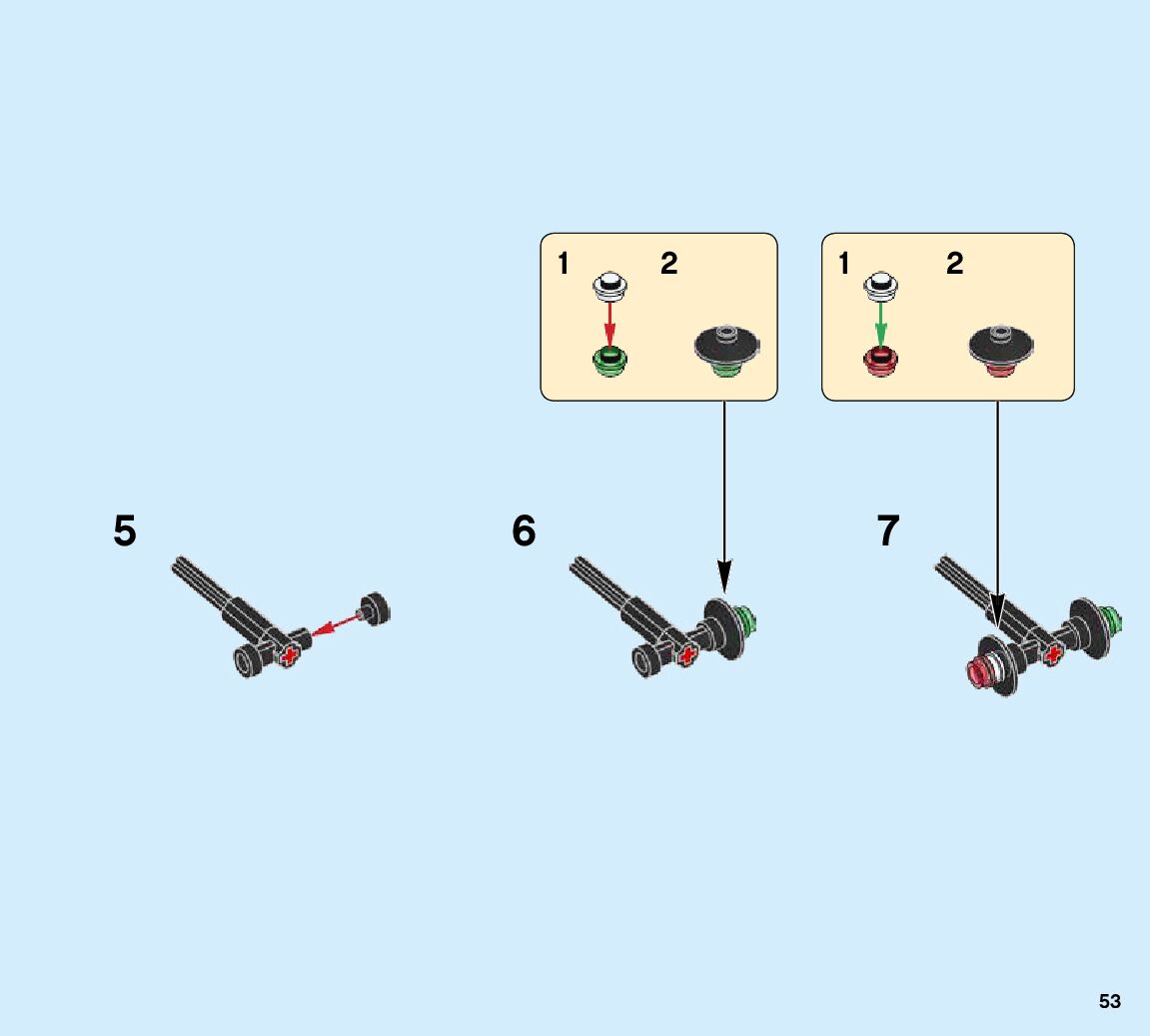 1 2

1 2

5

6

7

53