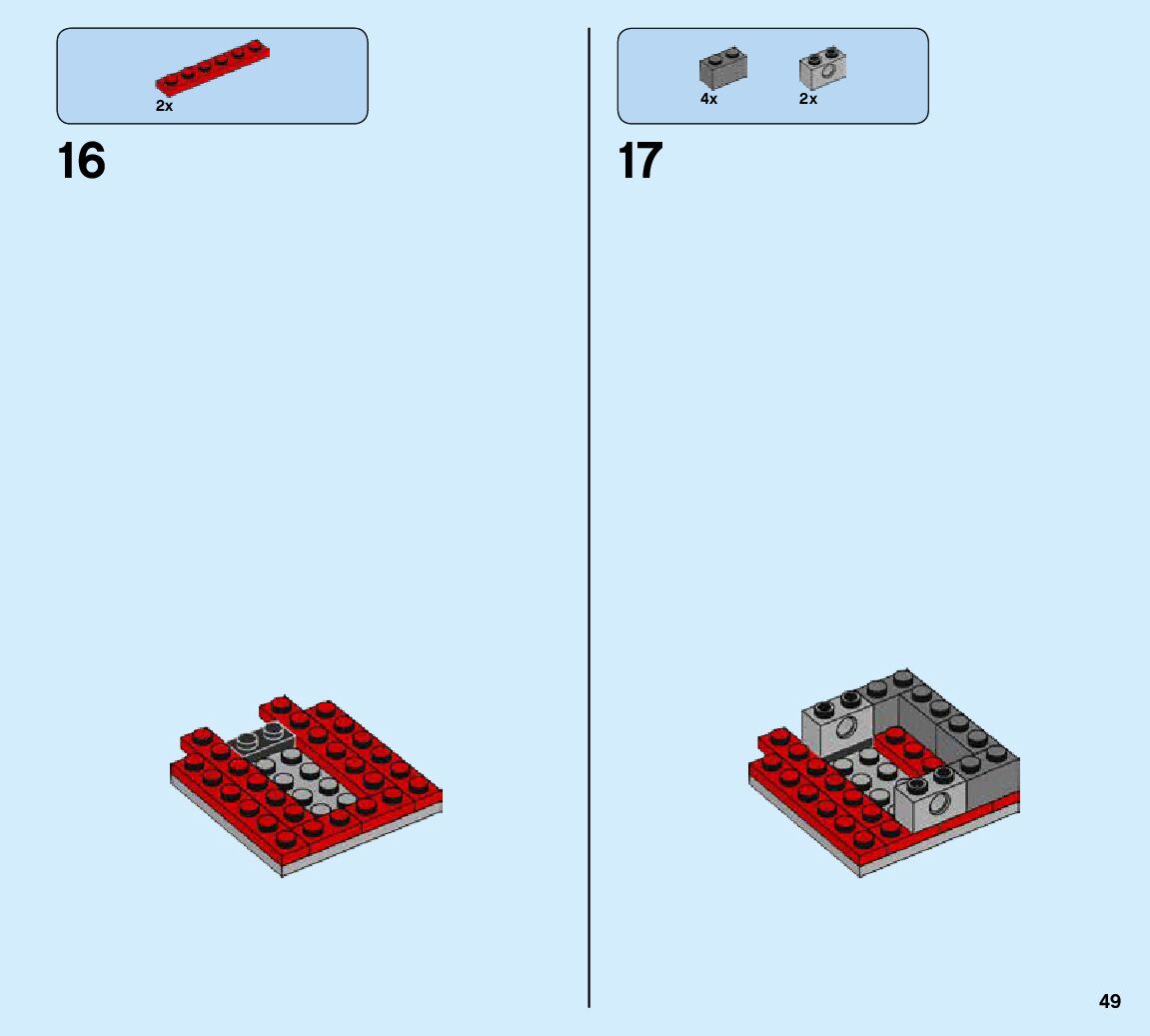 2x

16

4x 2x

17

49