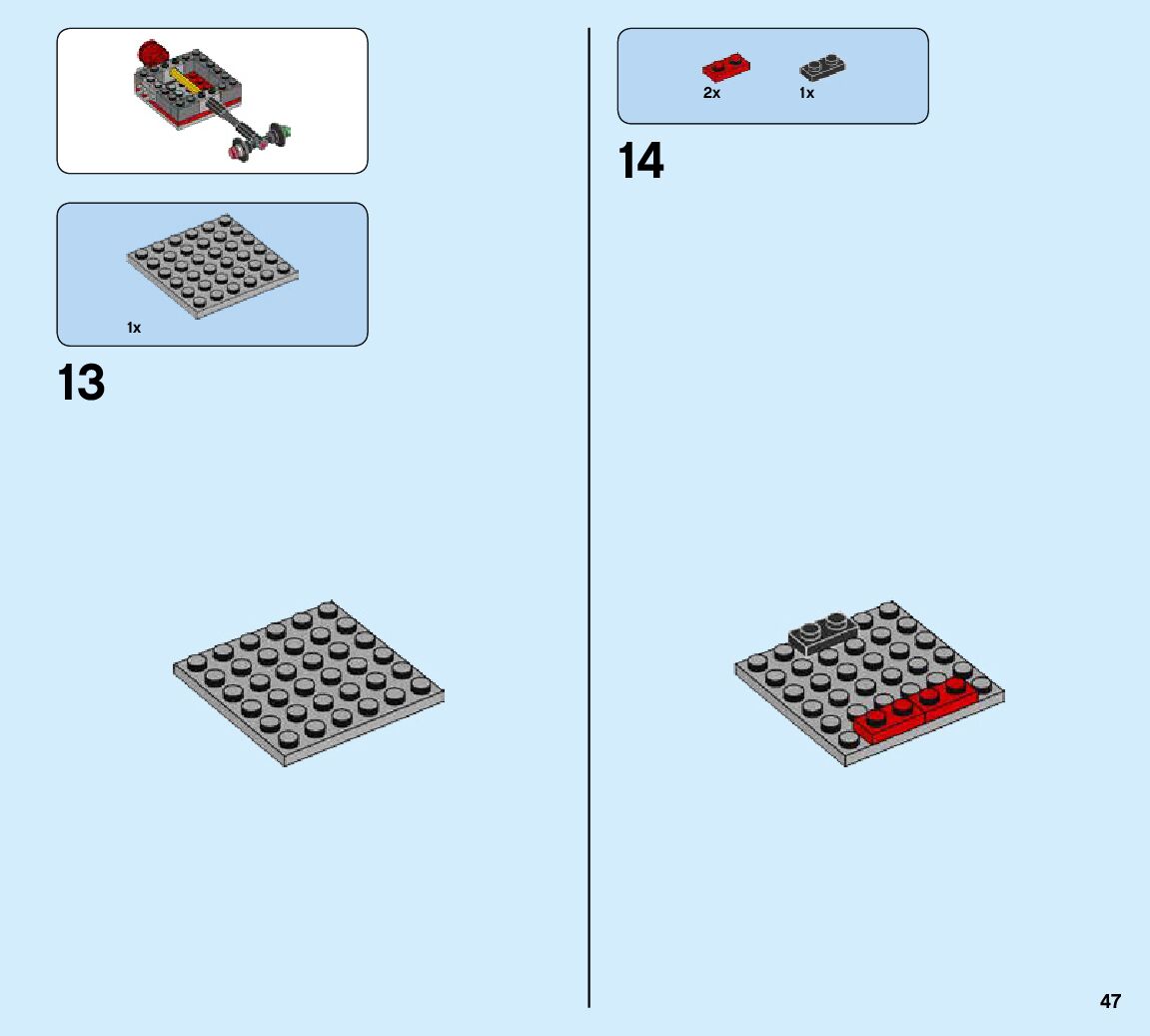 1x

13

2x
1x

14

47