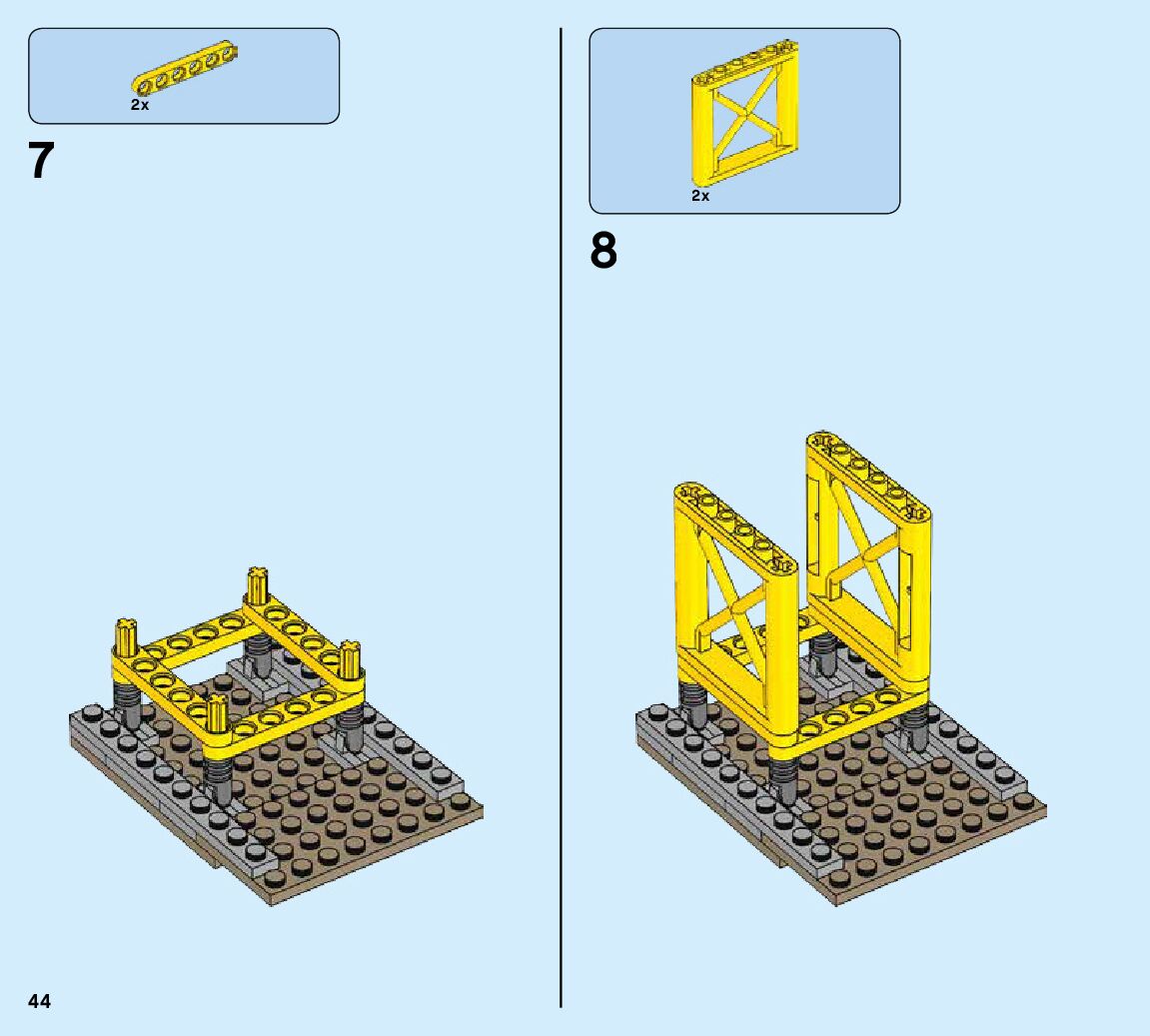 2x

7

2x

8

44