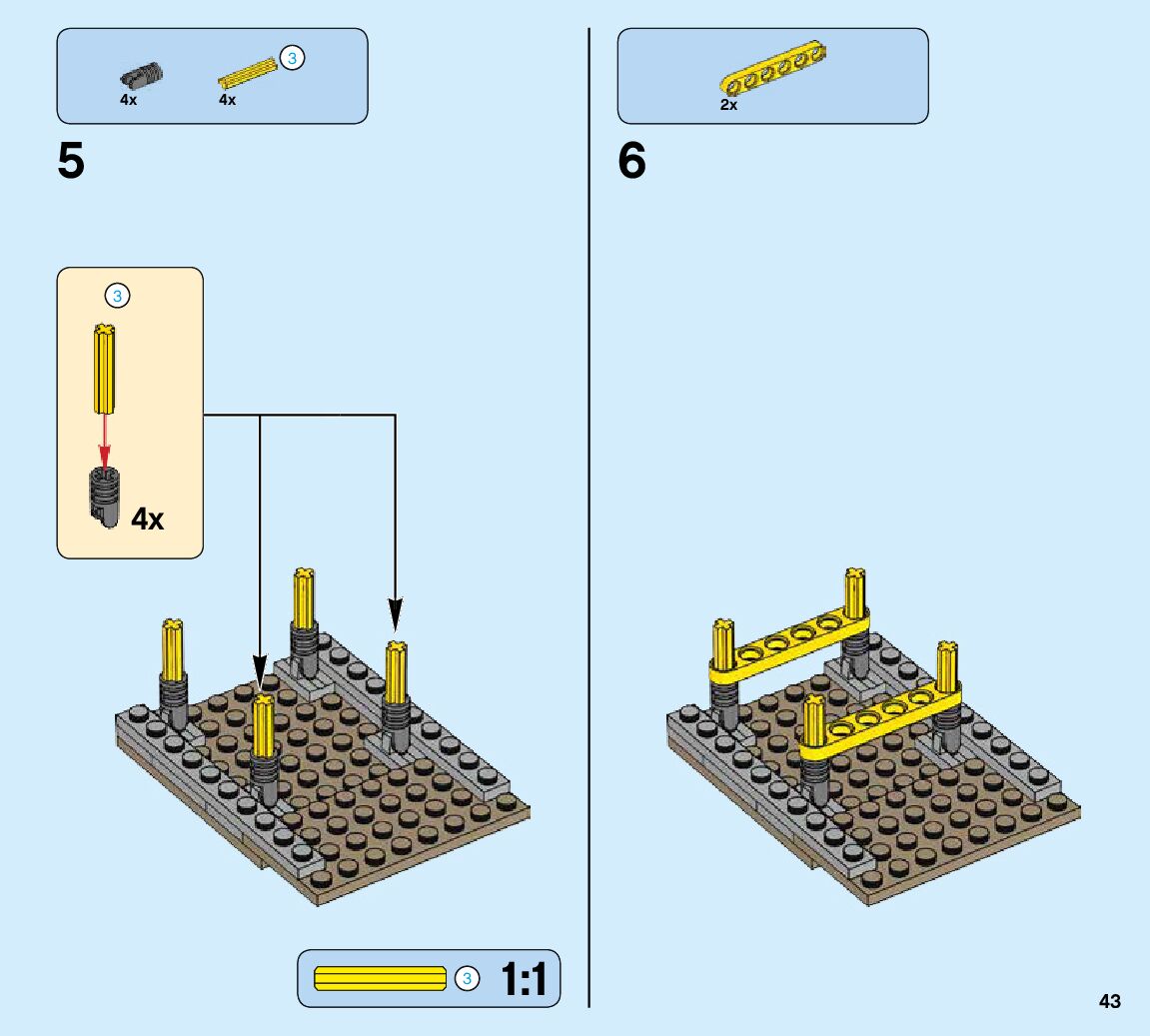 4x
4x
3

5

3

4x

3 1:1

2x

6

43