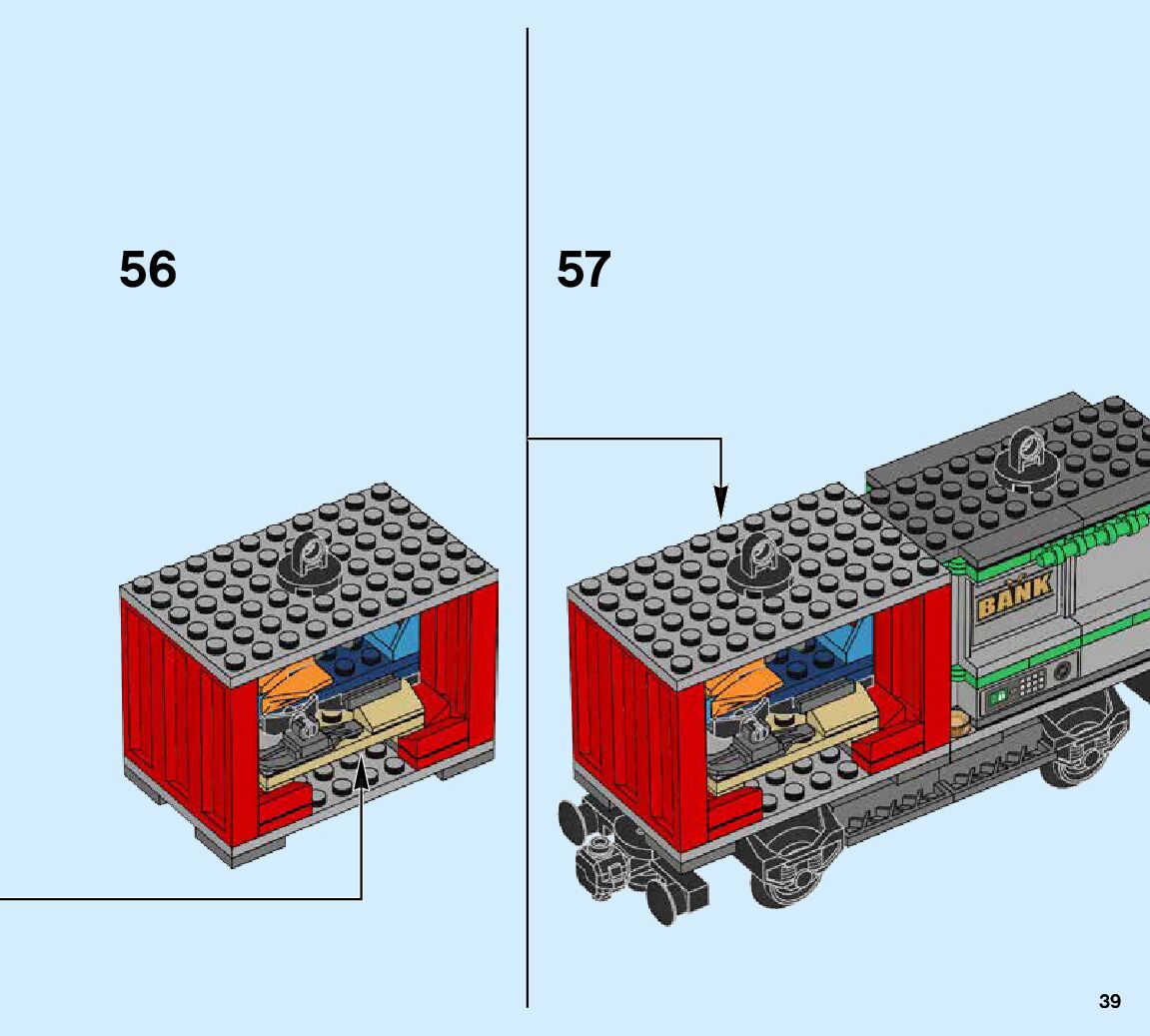 56

57

BANK

39