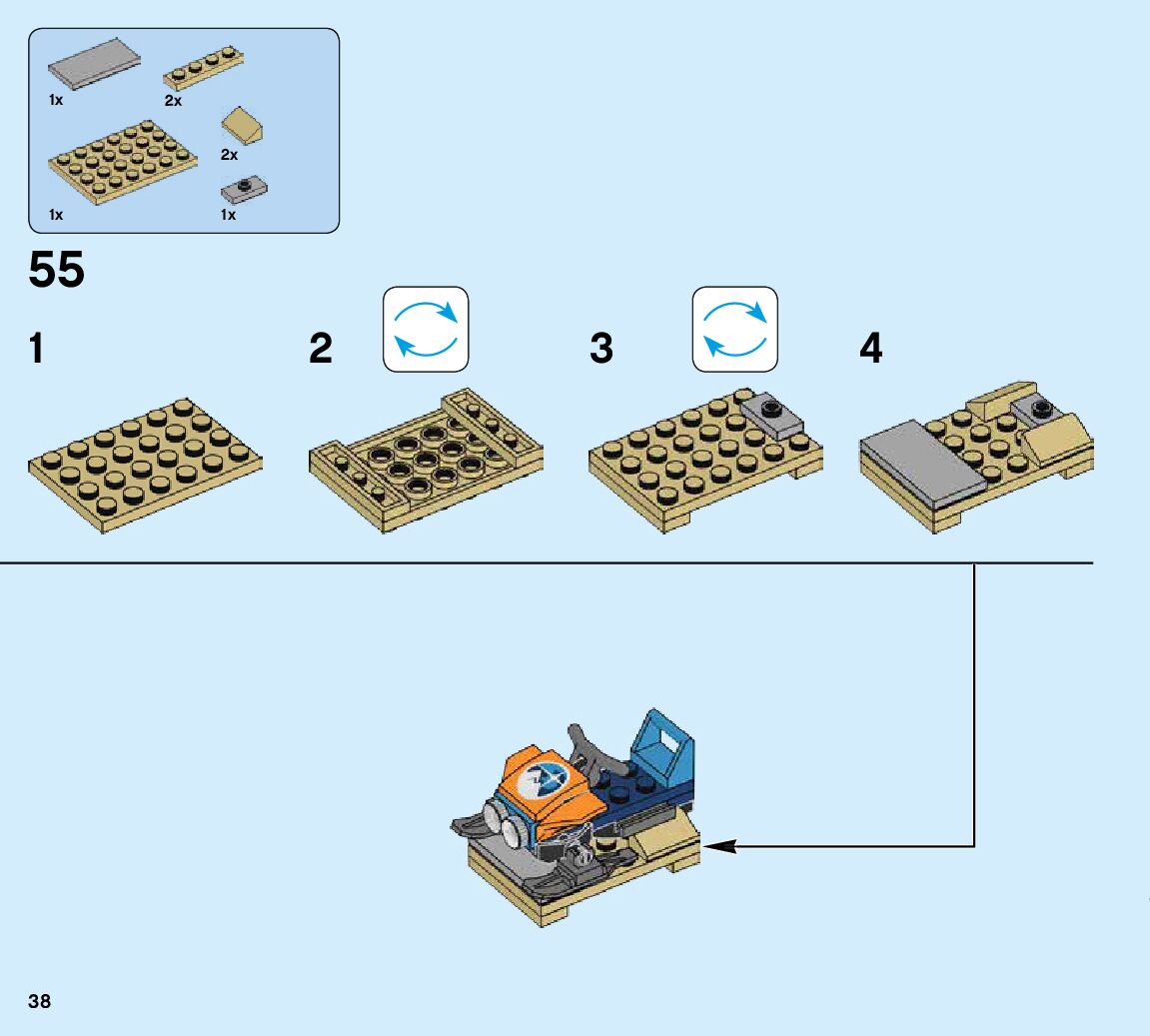 1x
2x
2x
1x
1x

55

1
2
3
4

38