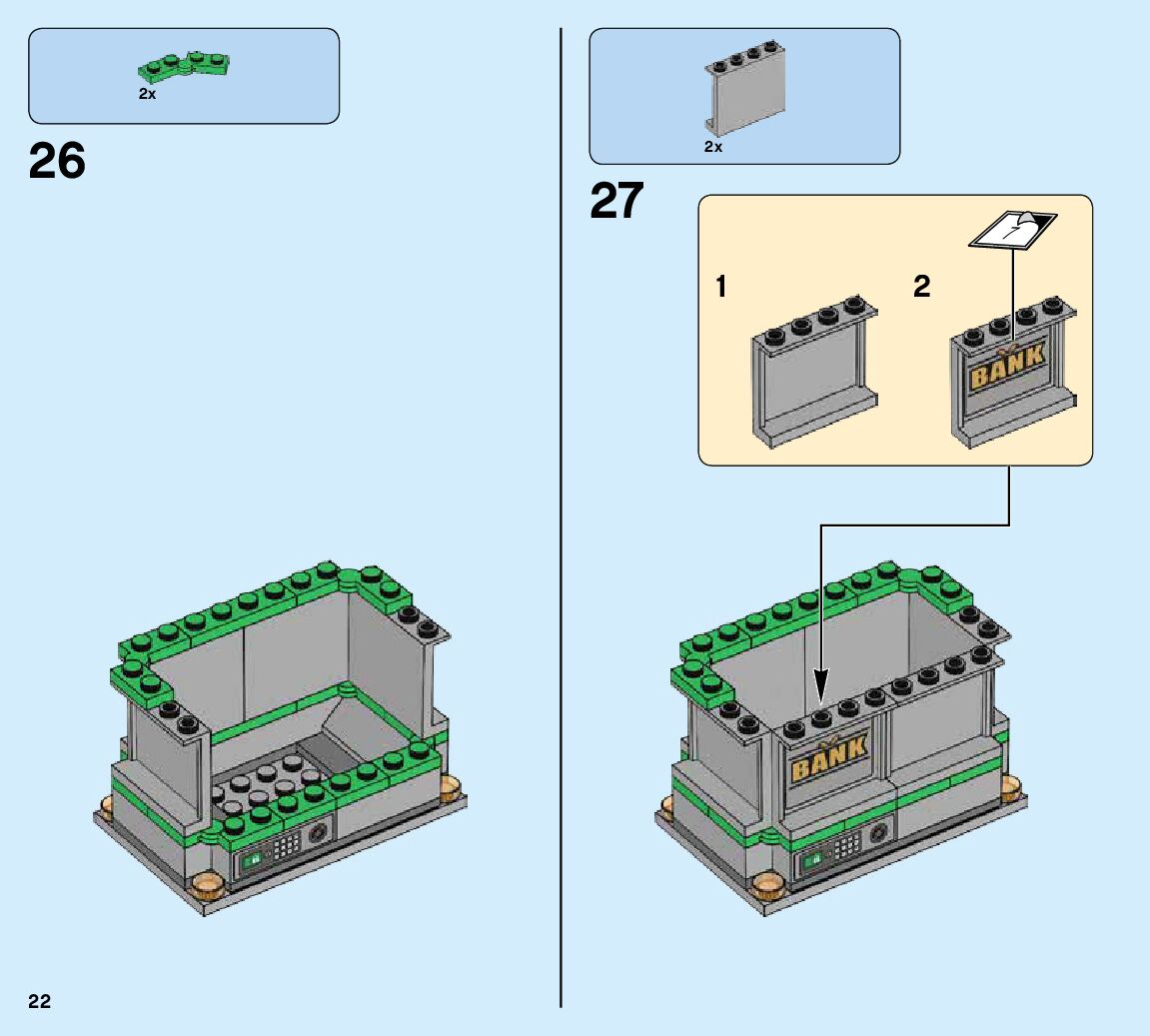 2x

26

2x

27

1

2

BANK

BANK

22