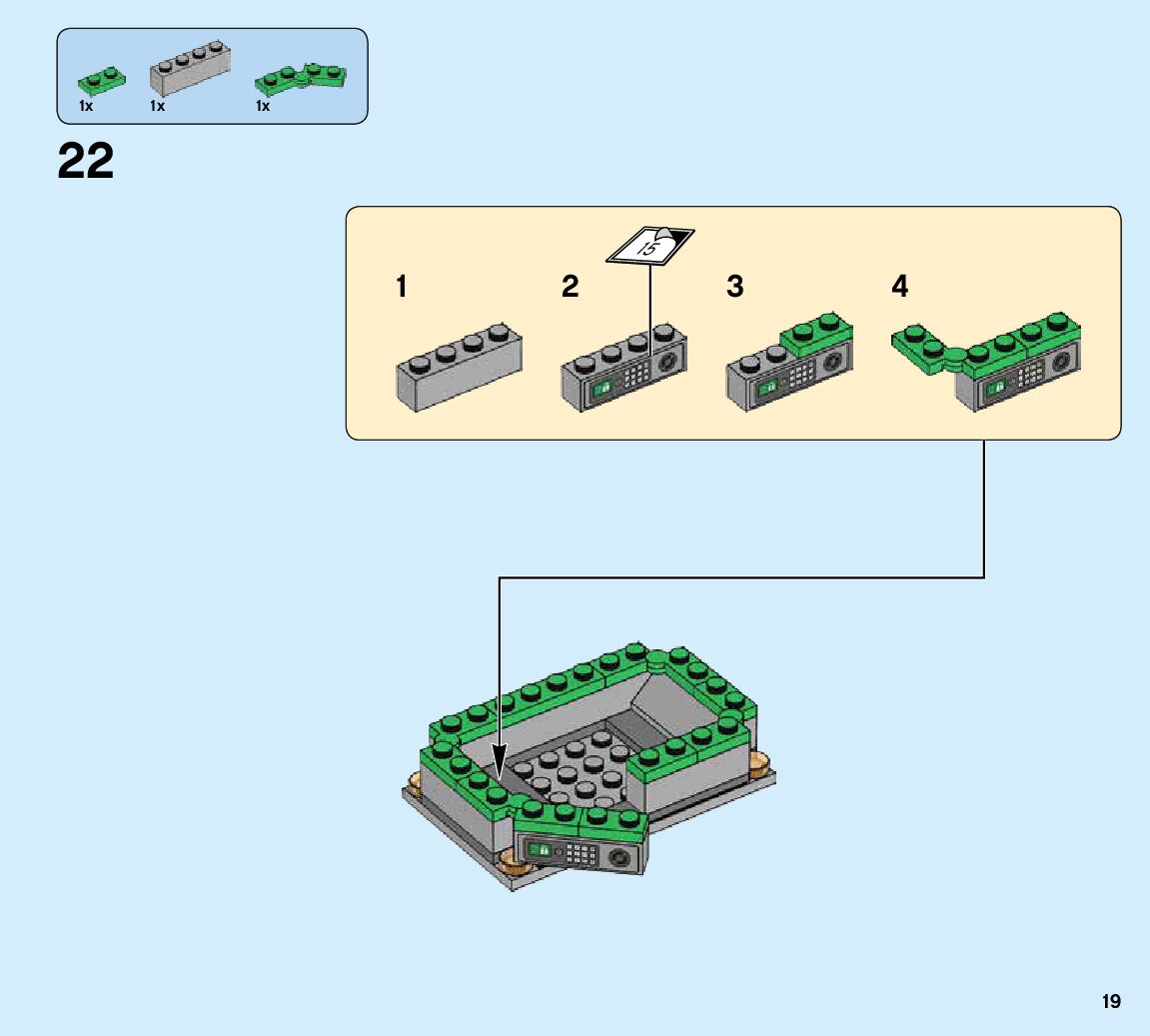 1x
1x
1x

22

1

2

15

3

4

19