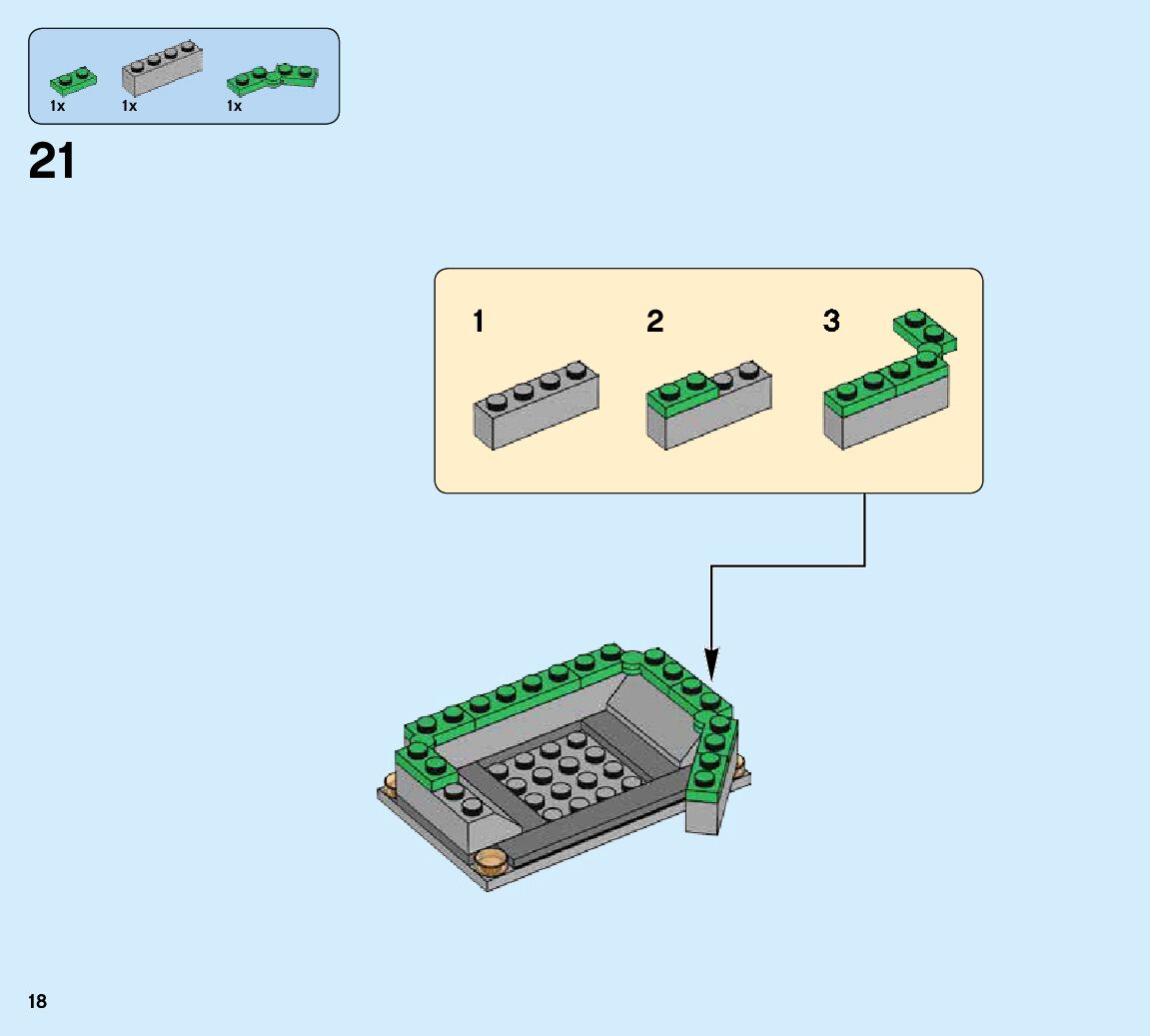 1x 1x 1x

21

1 2 3

18