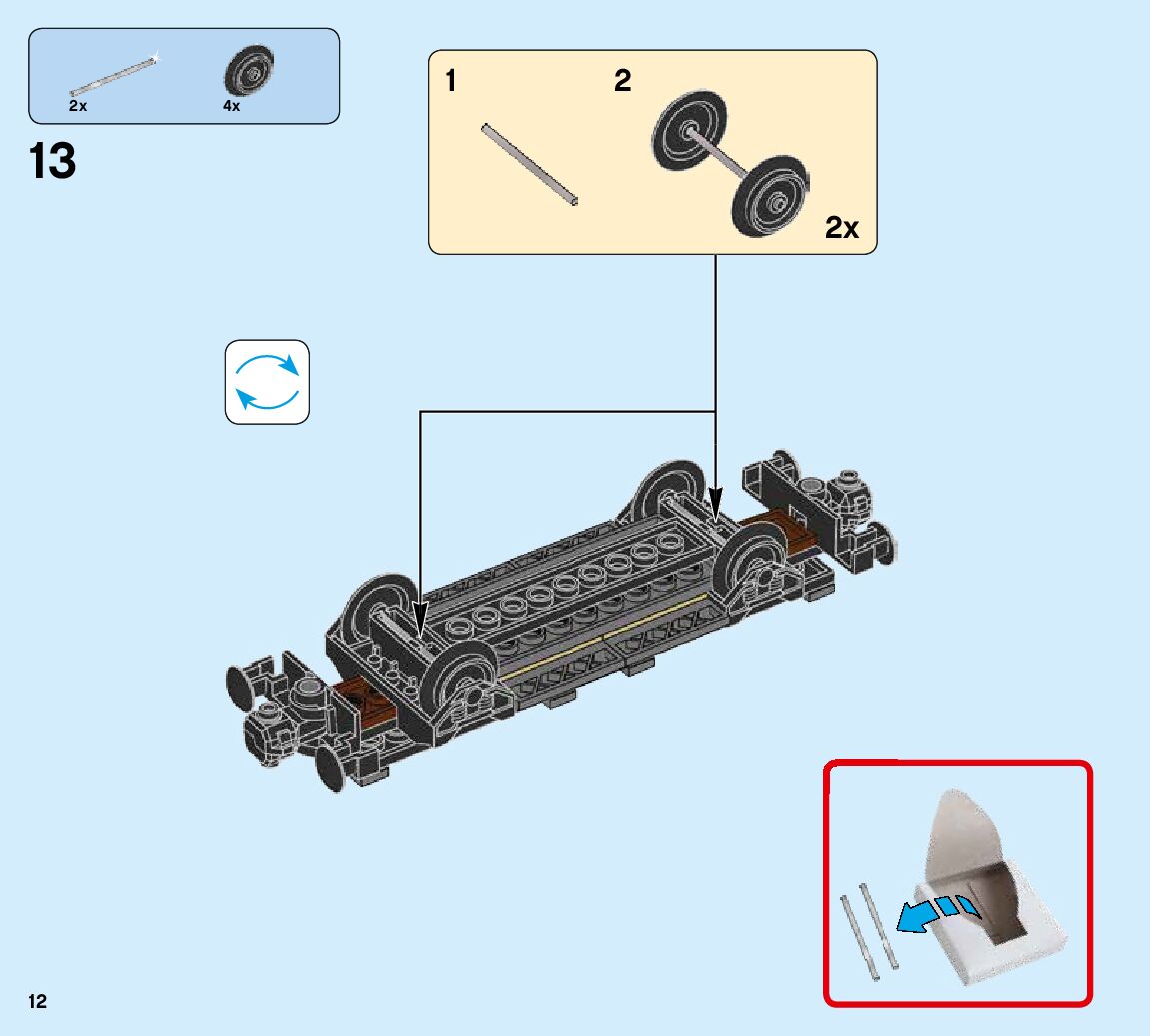 2x
4x

13

1
2
2x

12