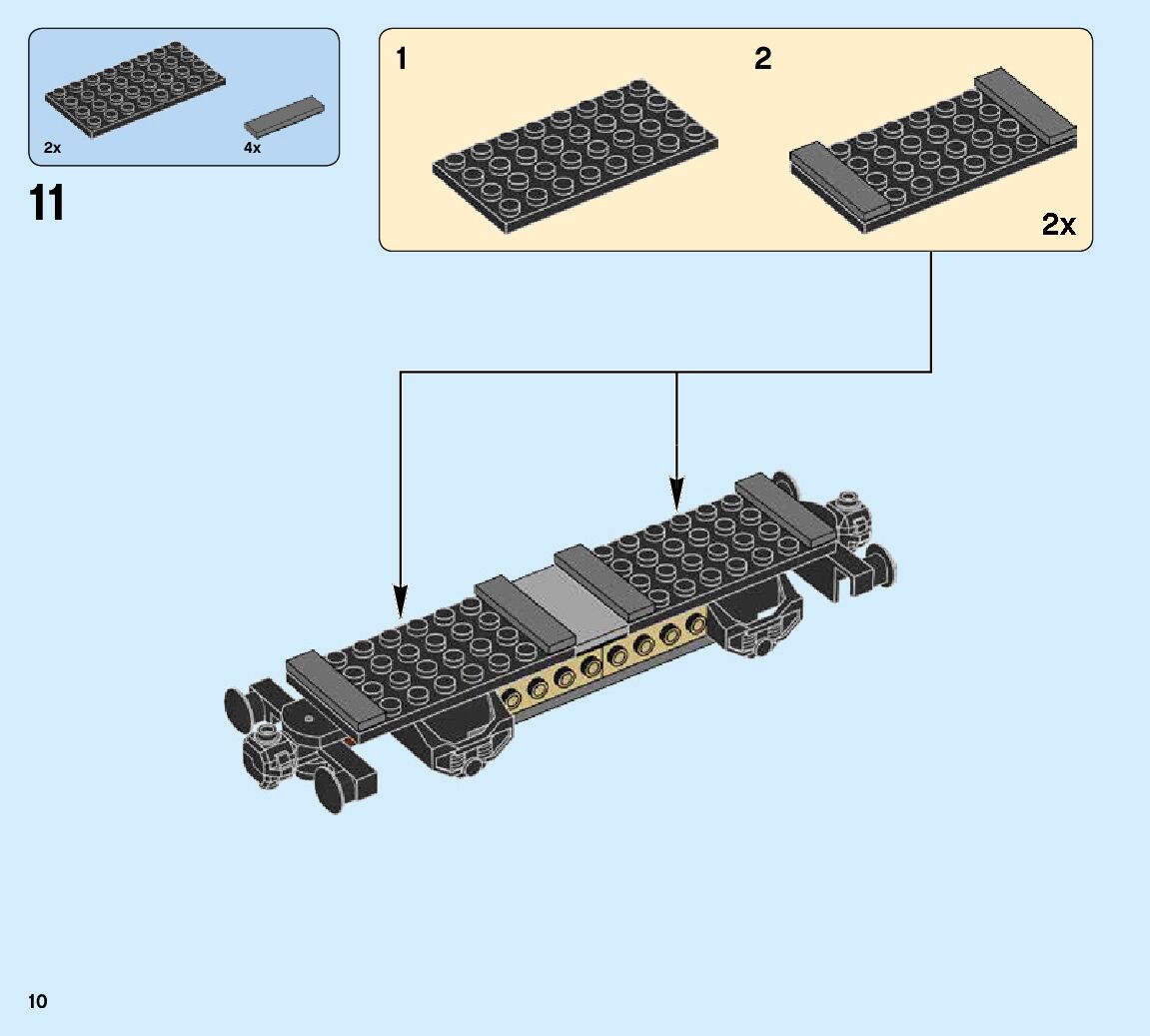 2x

4x

11

1

2

2x

10