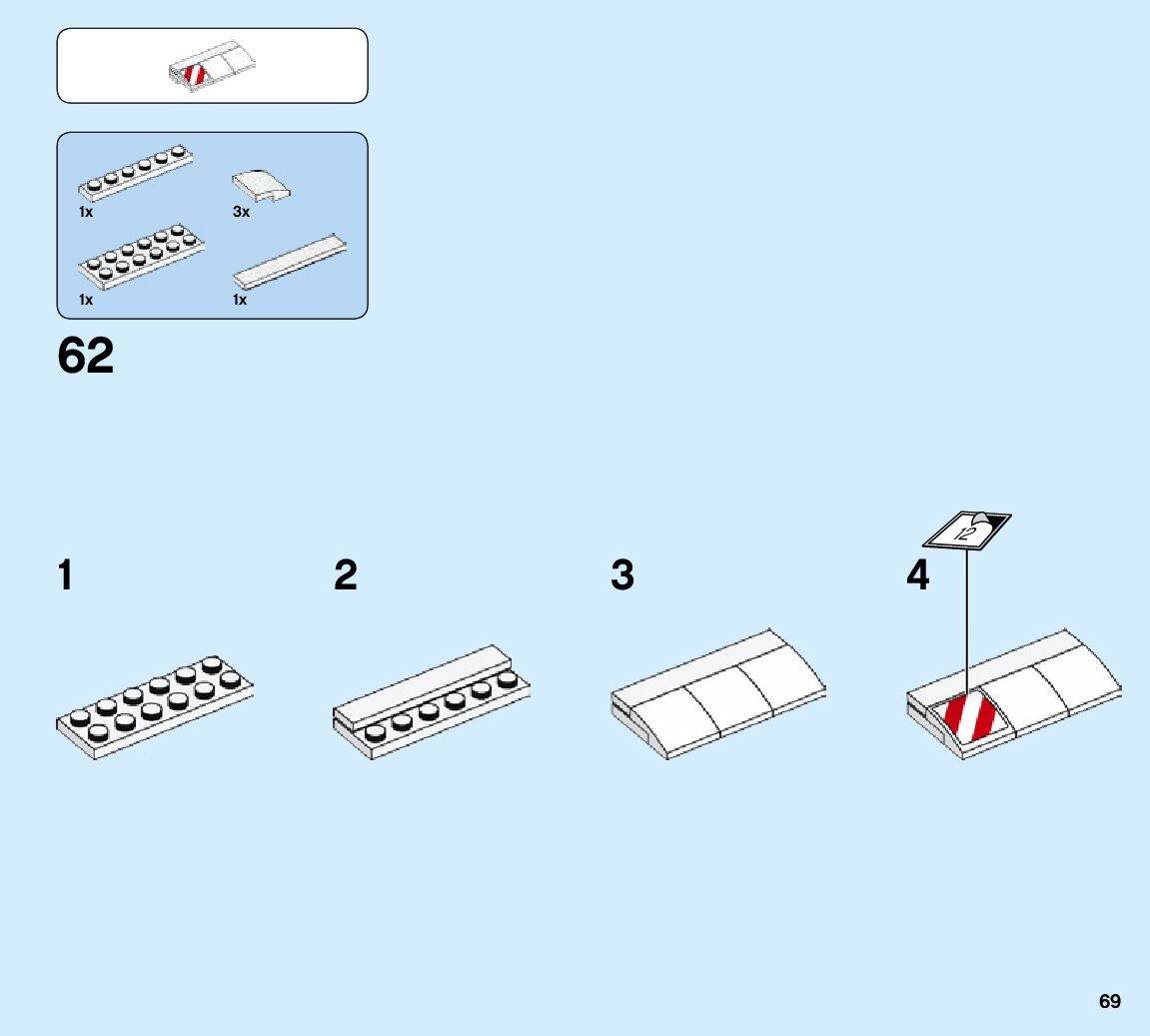 1x
3x
1x
1x

62

1

2

3

4

12

69